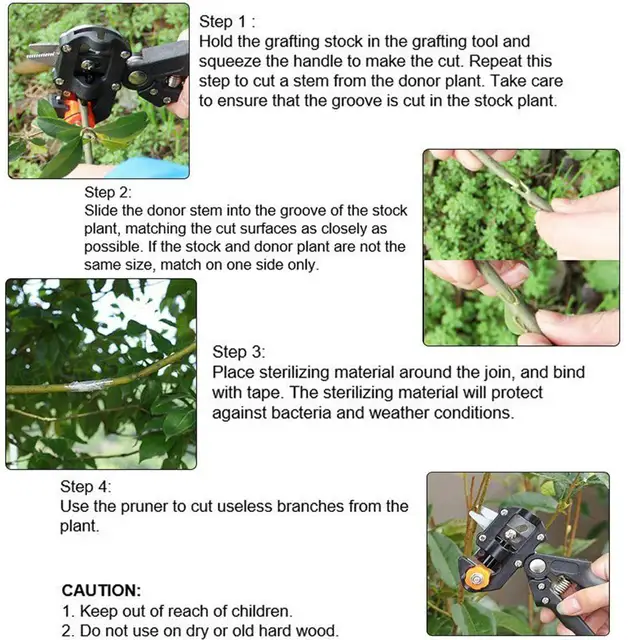 Step 1 :
Hold the grafting stock in the grafting tool and squeeze the handle to make the cut. Repeat this step to cut a stem from the donor plant. Take care to ensure that the groove is cut in the stock plant.

Step 2:
Slide the donor stem into the groove of the stock plant, matching the cut surfaces as closely as possible. If the stock and donor plant are not the same size, match on one side only.

Step 3:
Place sterilizing material around the join, and bind with tape. The sterilizing material will protect against bacteria and weather conditions.

Step 4:
Use the pruner to cut useless branches from the plant.

CAUTION:
1. Keep out of reach of children.
2. Do not use on dry or old hard wood.