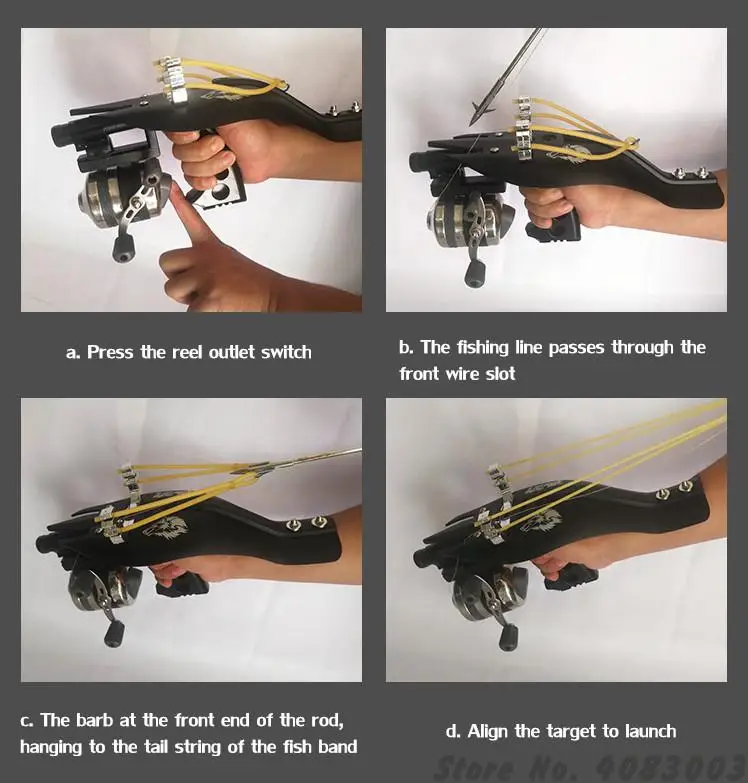 a. Press the reel outlet switch

b. The fishing line passes through the front wire slot

c. The barb at the front end of the rod, hanging to the tail string of the fish band

d. Align the target to launch

Store No. 4083003