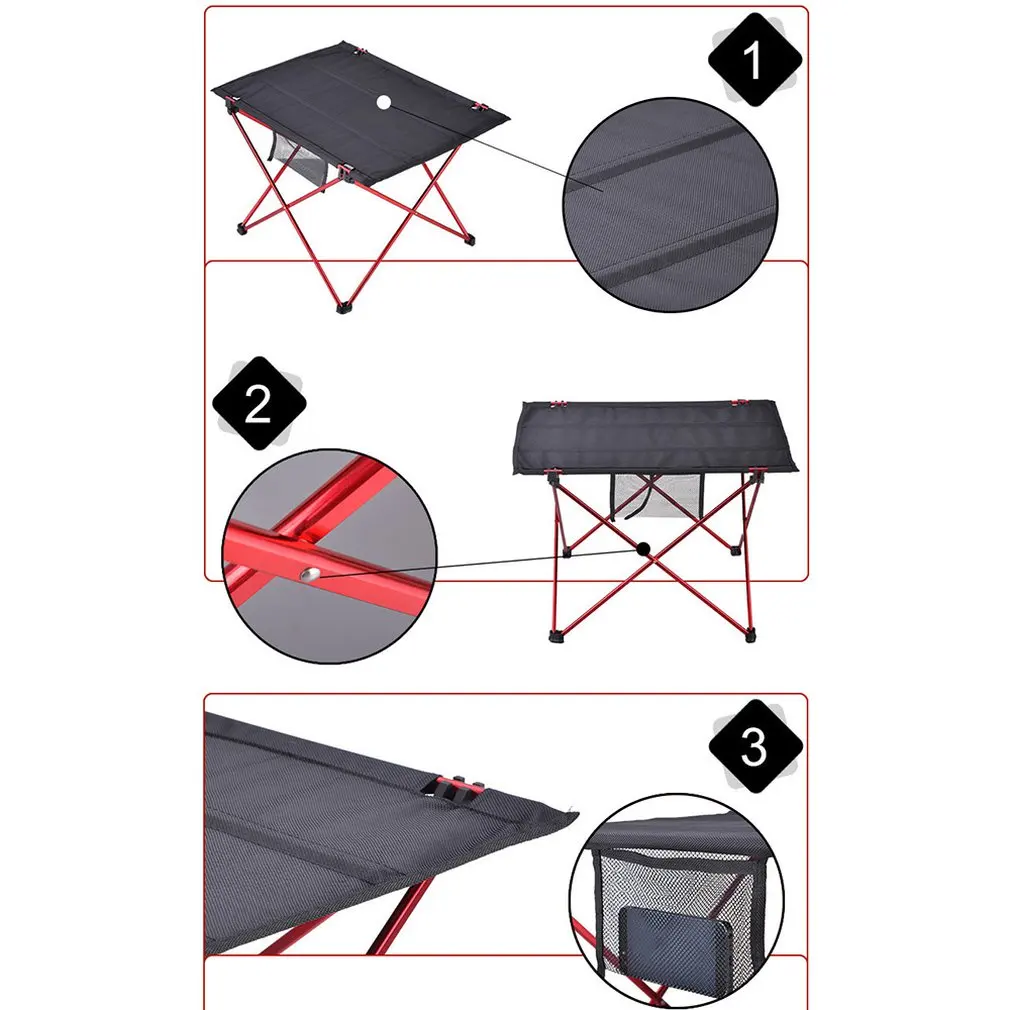 1

2

3