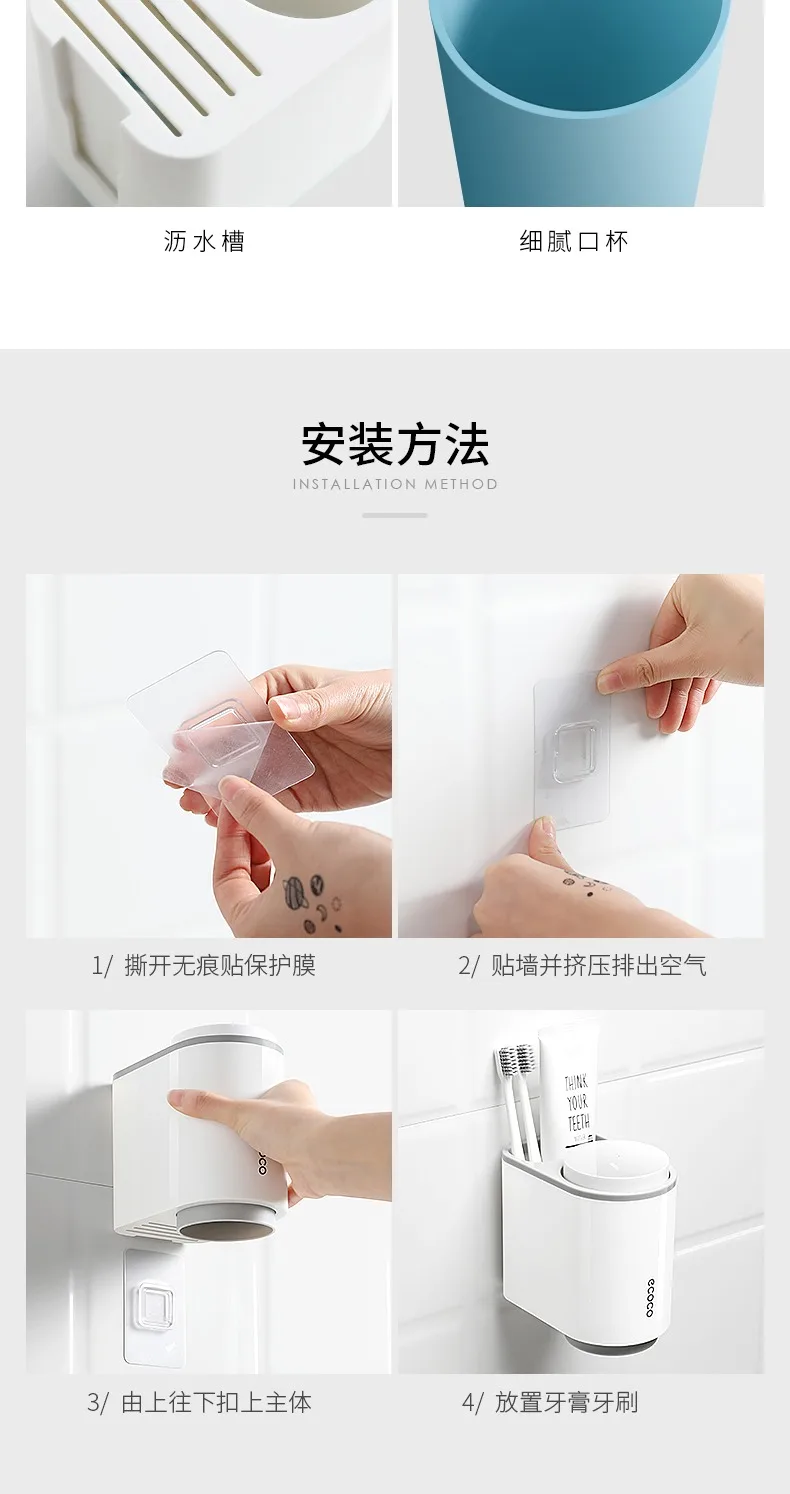 沥水槽

细腻口杯

安装方法
INSTALLATION METHOD

1/ 撕开无痕贴保护膜

2/ 贴墙并挤压排出空气

3/ 由上往下扣上主体

THINK YOUR TEETH

ecoco

4/ 放置牙膏牙刷