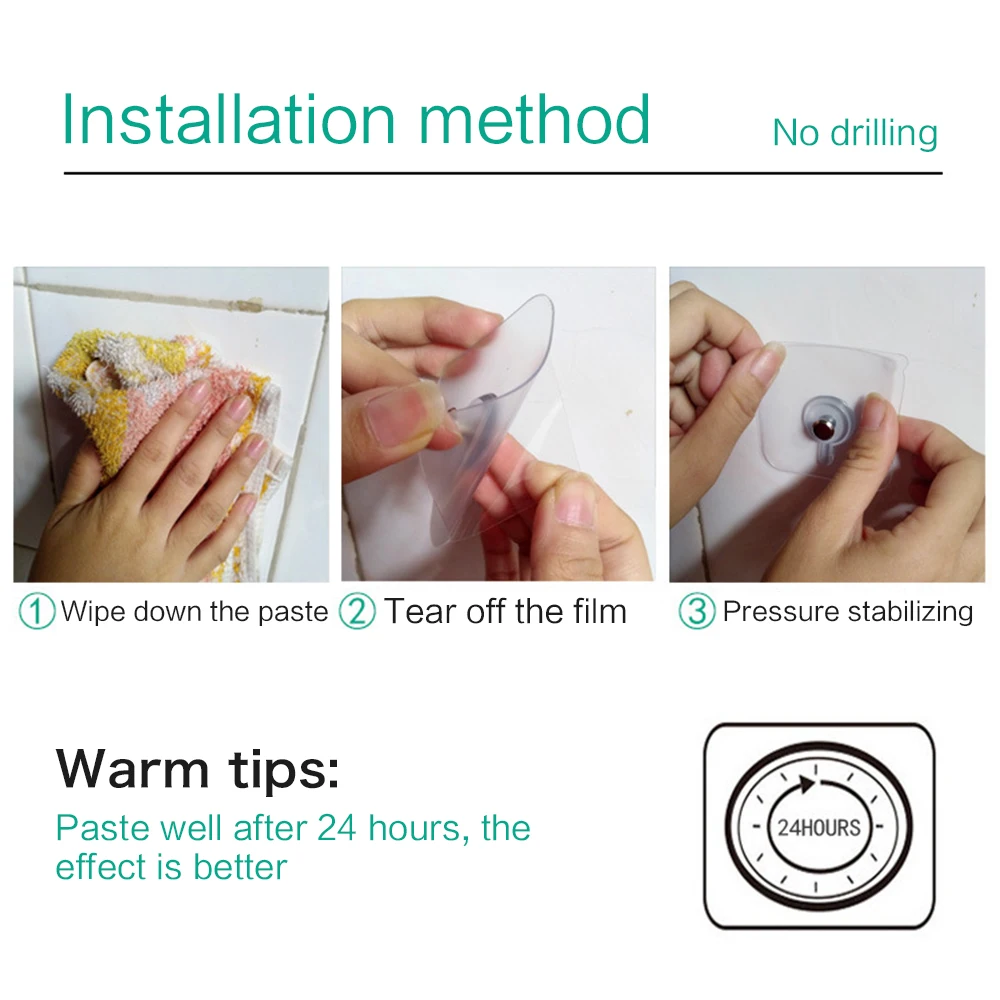 Installation method No drilling

① Wipe down the paste ② Tear off the film ③ Pressure stabilizing

Warm tips:

Paste well after 24 hours, the effect is better

24HOURS