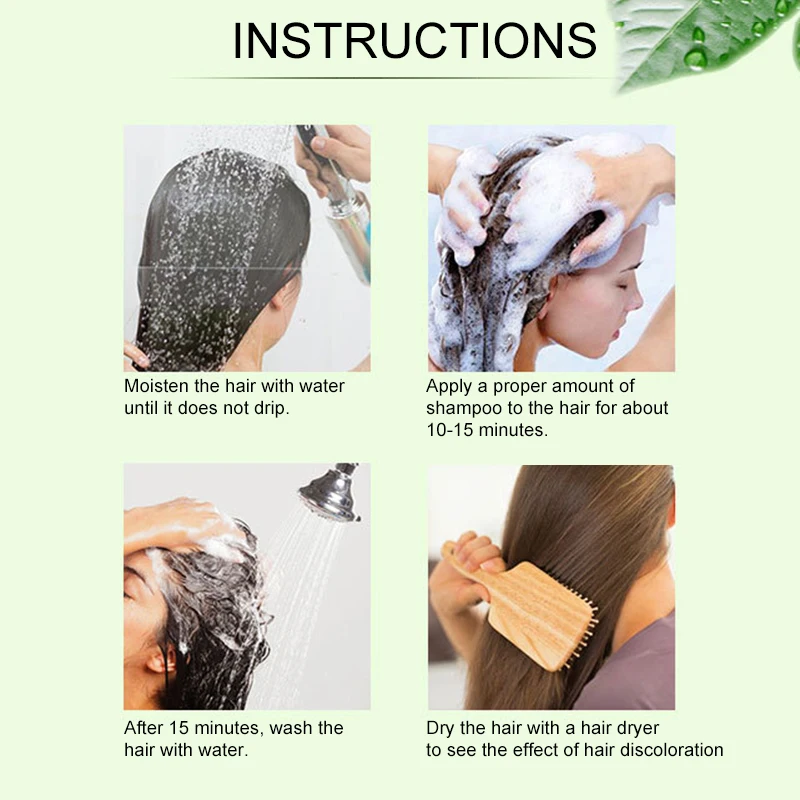 INSTRUCTIONS

Moisten the hair with water until it does not drip.

Apply a proper amount of shampoo to the hair for about 10-15 minutes.

After 15 minutes, wash the hair with water.

Dry the hair with a hair dryer to see the effect of hair discoloration