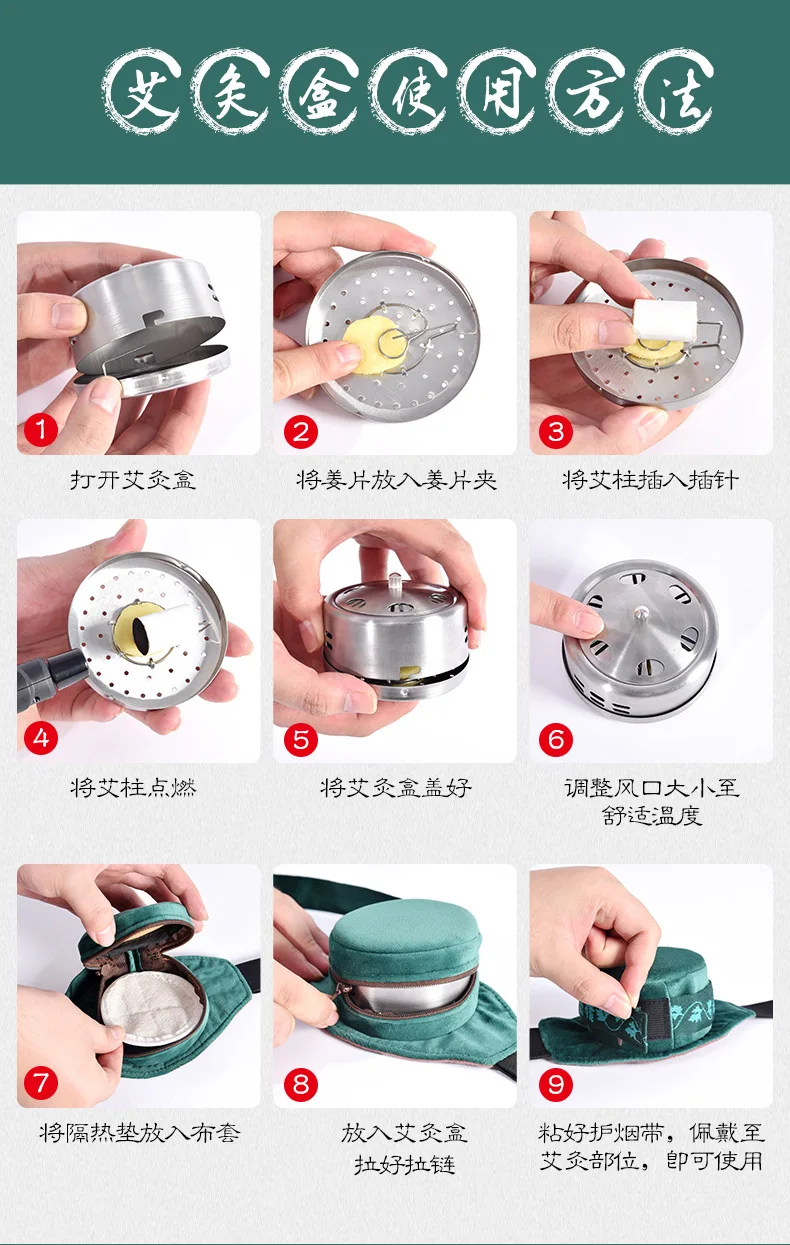 艾灸盒使用方法

1
打开艾灸盒

2
将姜片放入姜片夹

3
将艾柱插入插针

4
将艾柱点燃

5
将艾灸盒盖好

6
调整风口大小至舒适温度

7
将隔热垫放入布套

8
放入艾灸盒
拉好拉链

9
粘好护烟带，佩戴至艾灸部位，即可使用