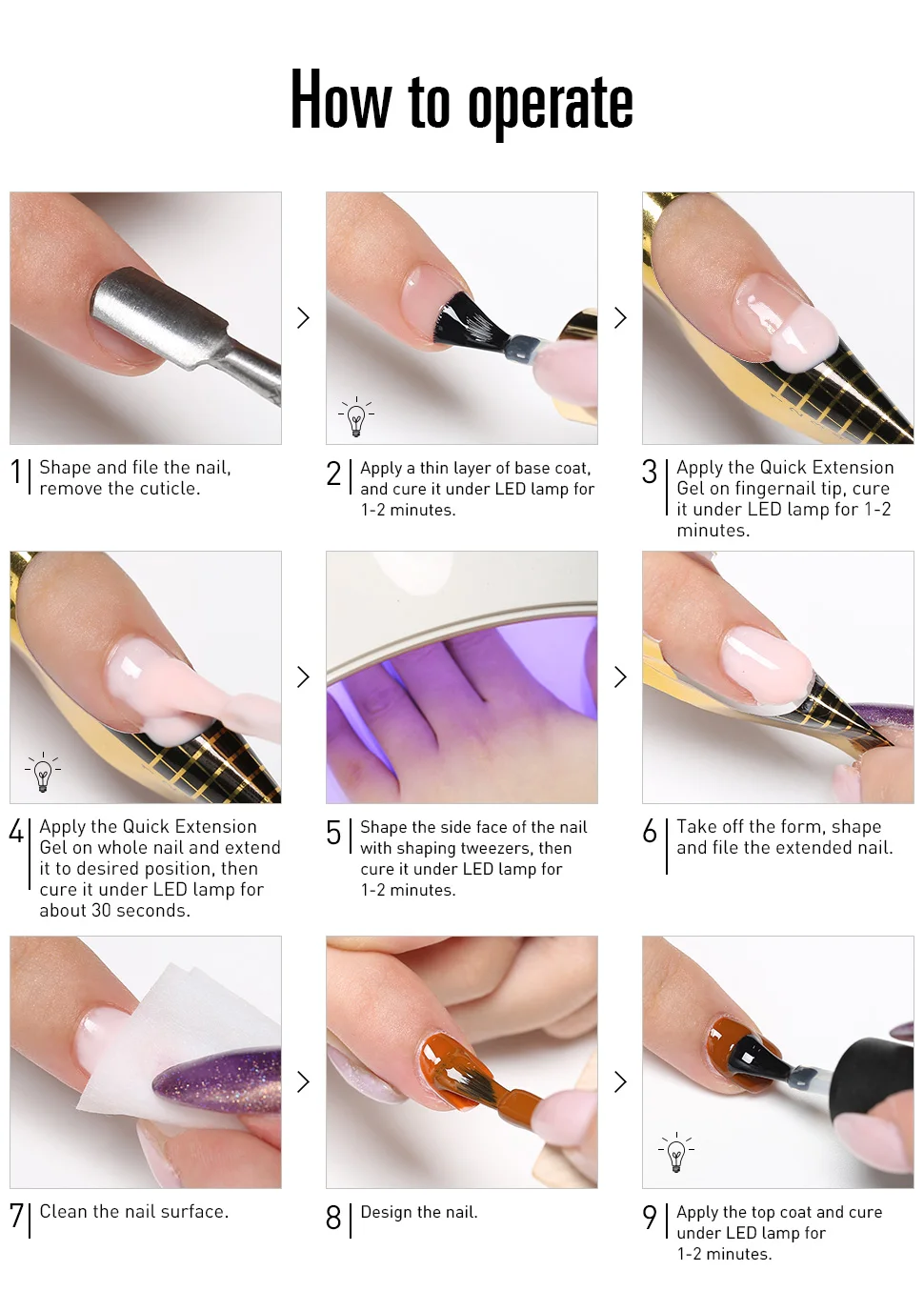 How to operate

1 | Shape and file the nail, remove the cuticle.

2 | Apply a thin layer of base coat, and cure it under LED lamp for 1-2 minutes.

3 | Apply the Quick Extension Gel on fingernail tip, cure it under LED lamp for 1-2 minutes.

4 | Apply the Quick Extension Gel on whole nail and extend it to desired position, then cure it under LED lamp for about 30 seconds.

5 | Shape the side face of the nail with shaping tweezers, then cure it under LED lamp for 1-2 minutes.

6 | Take off the form, shape and file the extended nail.

7 | Clean the nail surface.

8 | Design the nail.

9 | Apply the top coat and cure under LED lamp for 1-2 minutes.