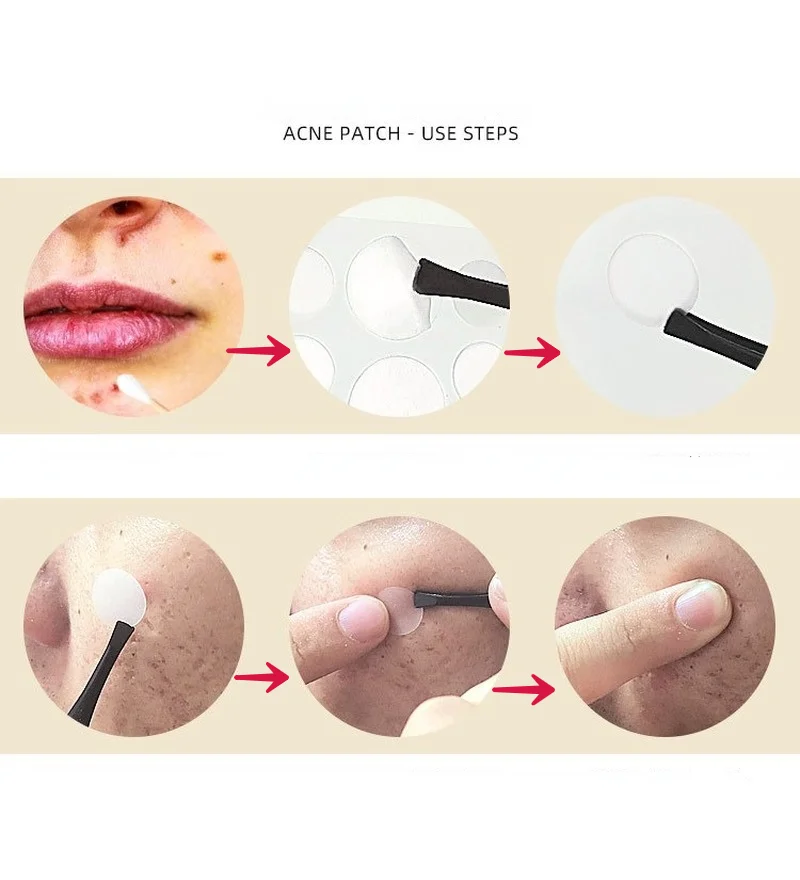 ACNE PATCH - USE STEPS