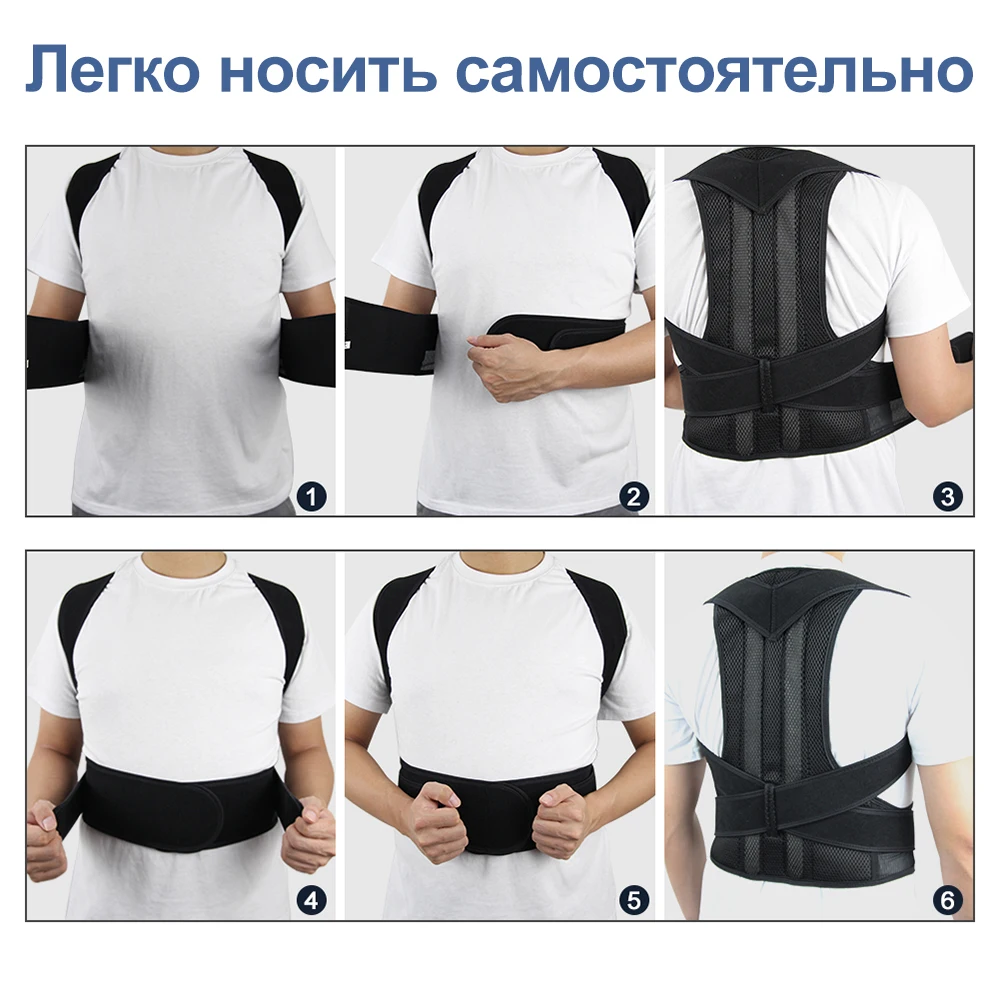 Легко носить самостоятельно

1

2

3

4

5

6