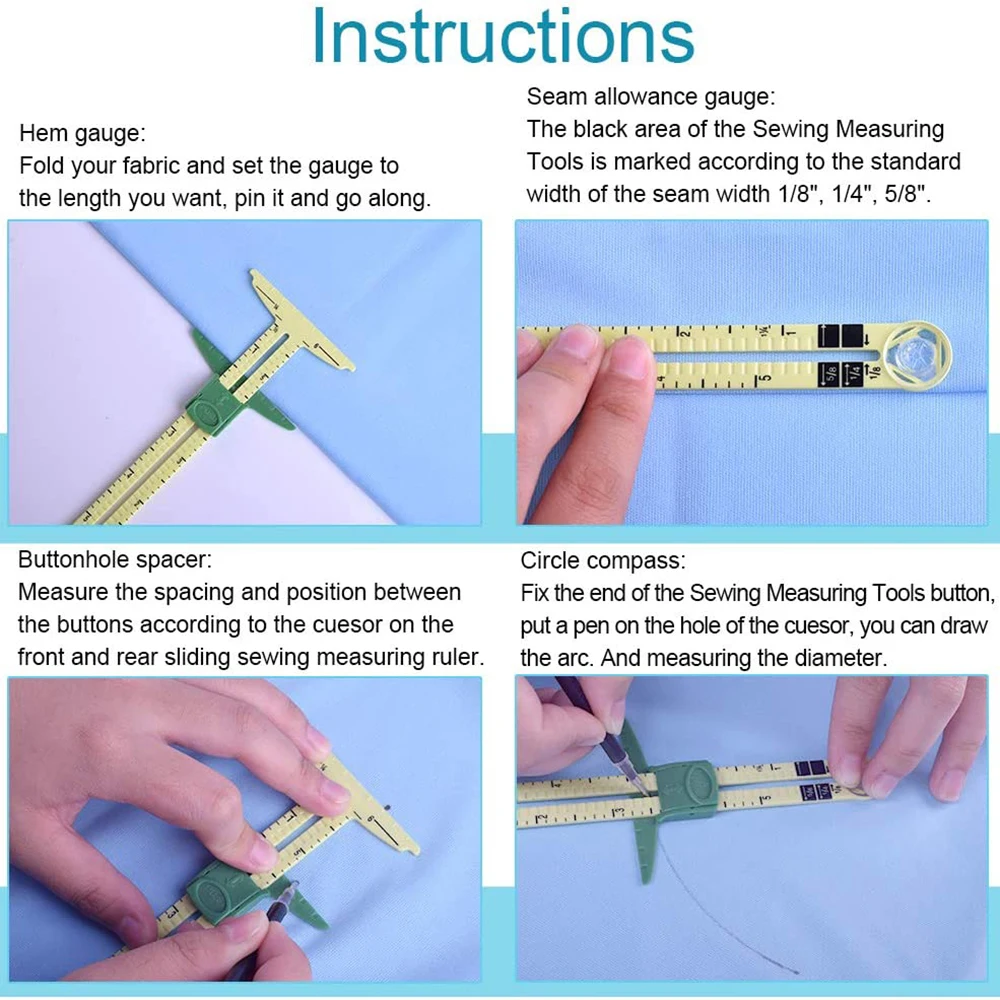 Instructions

Hem gauge:
Fold your fabric and set the gauge to the length you want, pin it and go along.

Seam allowance gauge:
The black area of the Sewing Measuring Tools is marked according to the standard width of the seam width 1/8", 1/4", 5/8".

Buttonhole spacer:
Measure the spacing and position between the buttons according to the cuesor on the front and rear sliding sewing measuring ruler.

Circle compass:
Fix the end of the Sewing Measuring Tools button, put a pen on the hole of the cuesor, you can draw the arc. And measuring the diameter.