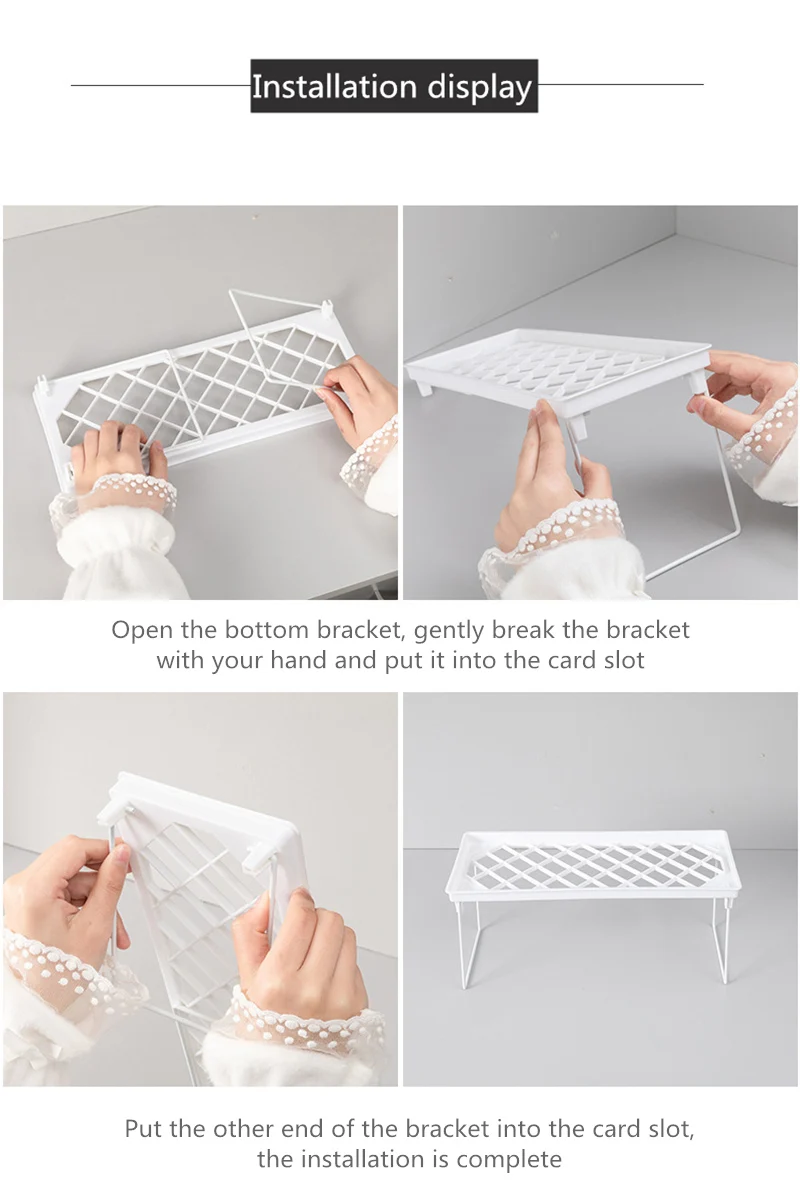 Installation display

Open the bottom bracket, gently break the bracket with your hand and put it into the card slot

Put the other end of the bracket into the card slot, the installation is complete