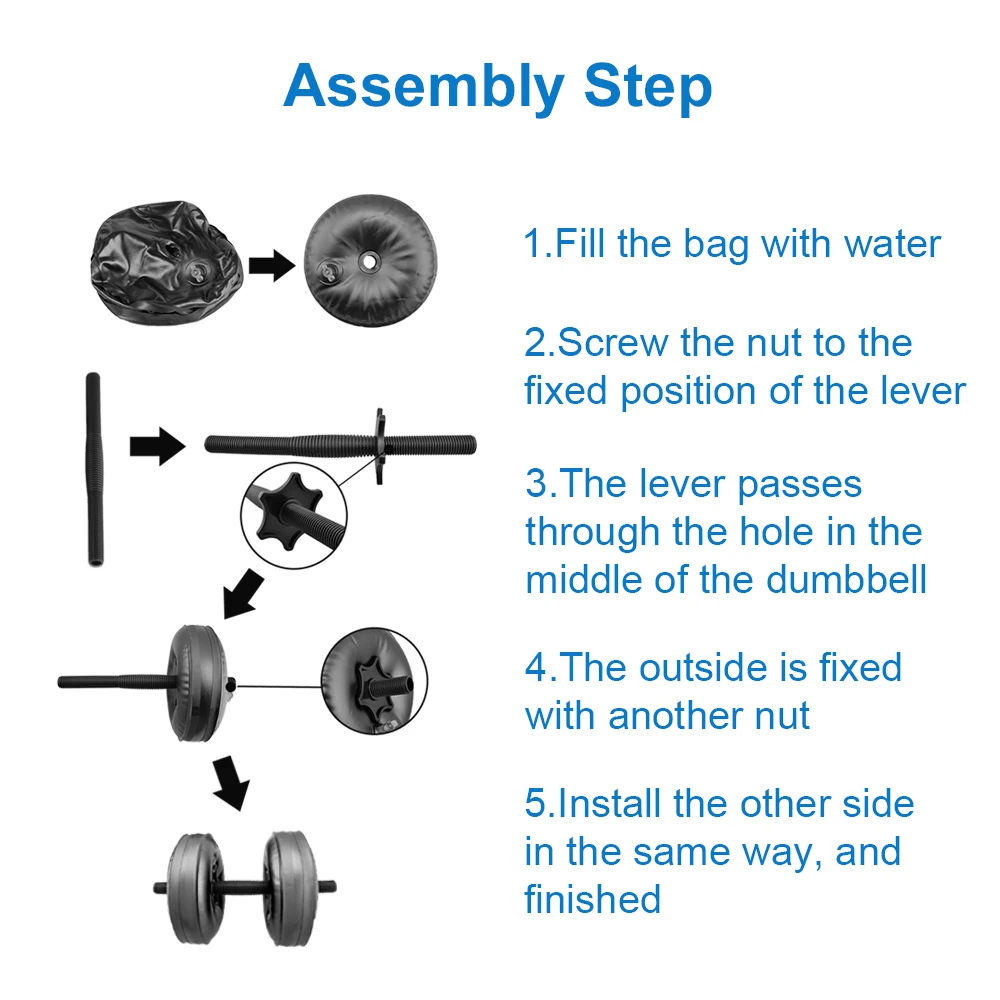 Assembly Step

1.Fill the bag with water

2.Screw the nut to the fixed position of the lever

3.The lever passes through the hole in the middle of the dumbbell

4.The outside is fixed with another nut

5.Install the other side in the same way, and finished