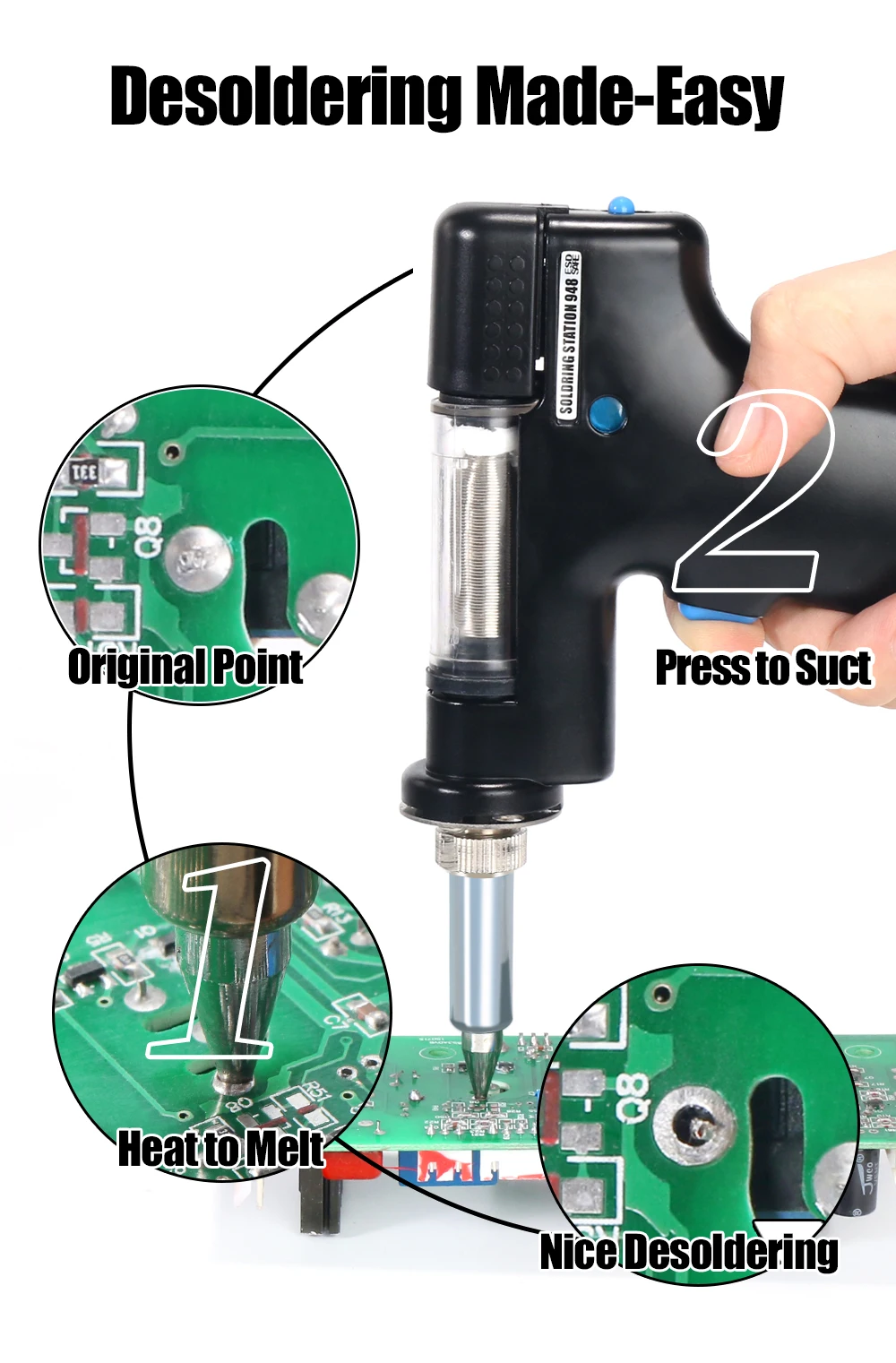 Desoldering Made-Easy

SOLDRING STATION 948

ESD SAFE

331

Q8

Original Point

2

Press to Suct

1

Heat to Melt

Q8

Nice Desoldering