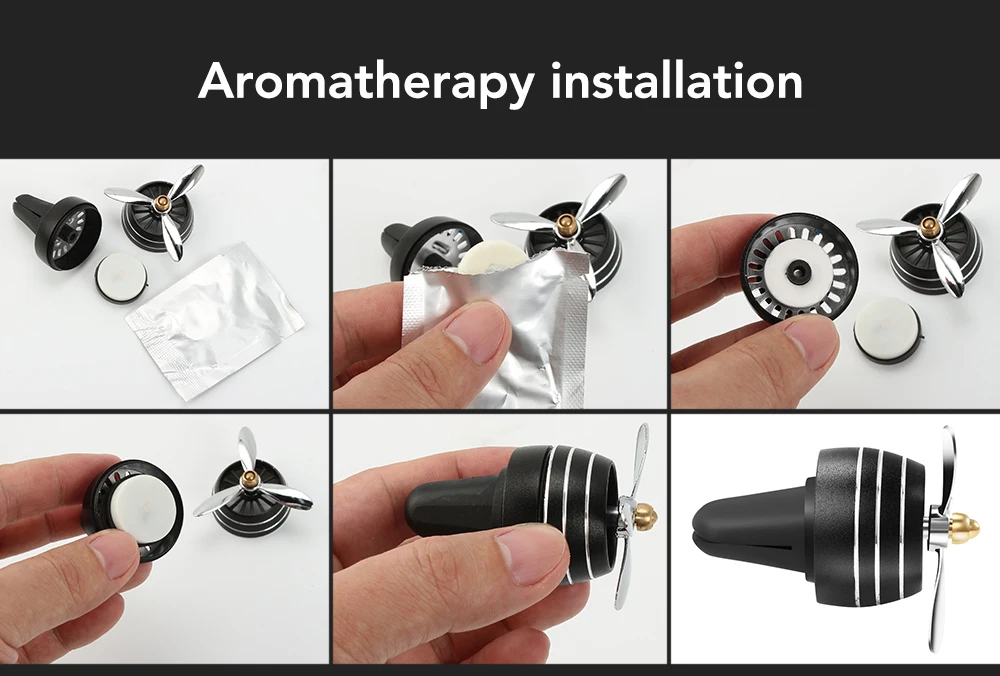 Aromatherapy installation