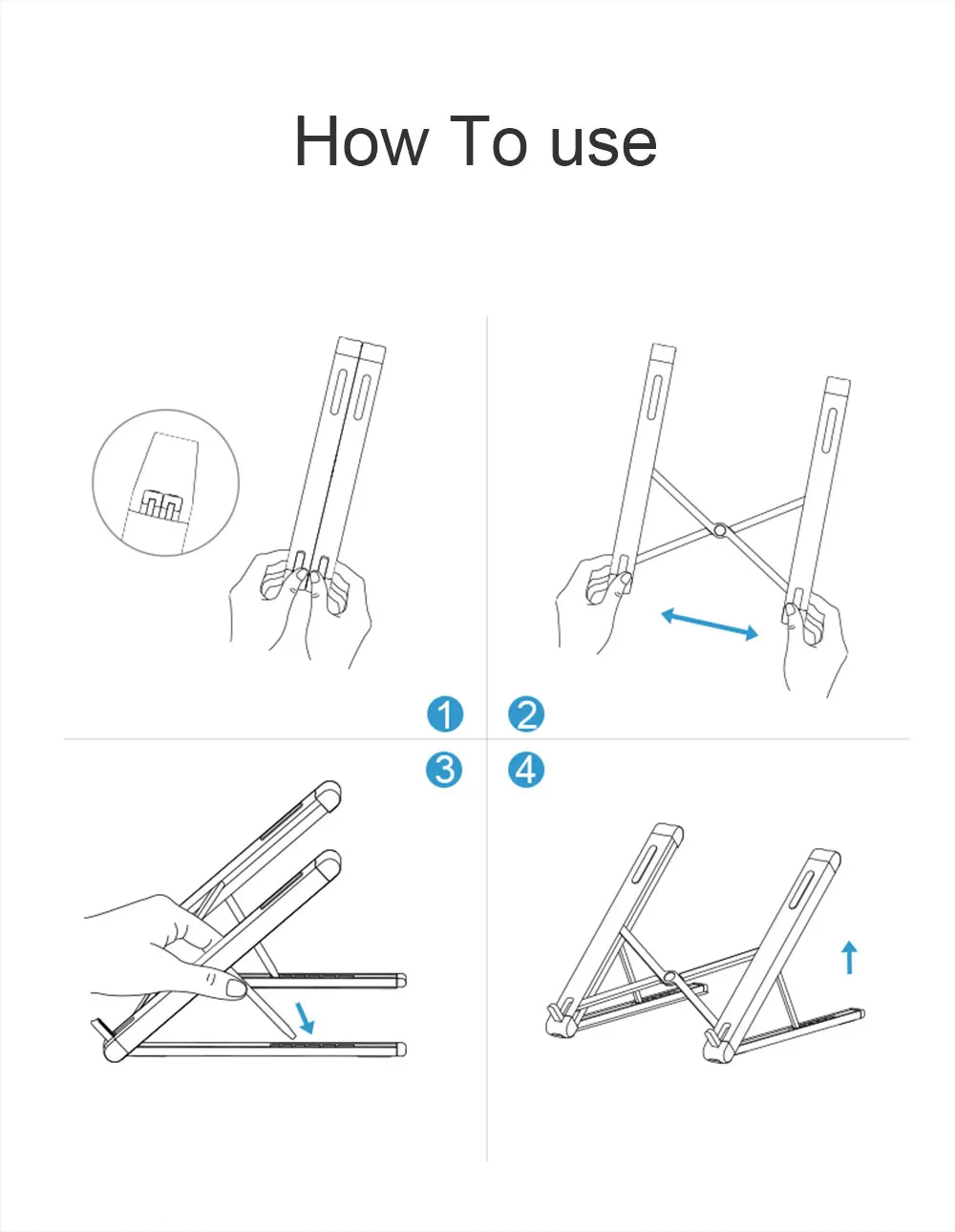 How To use

1
2
3
4