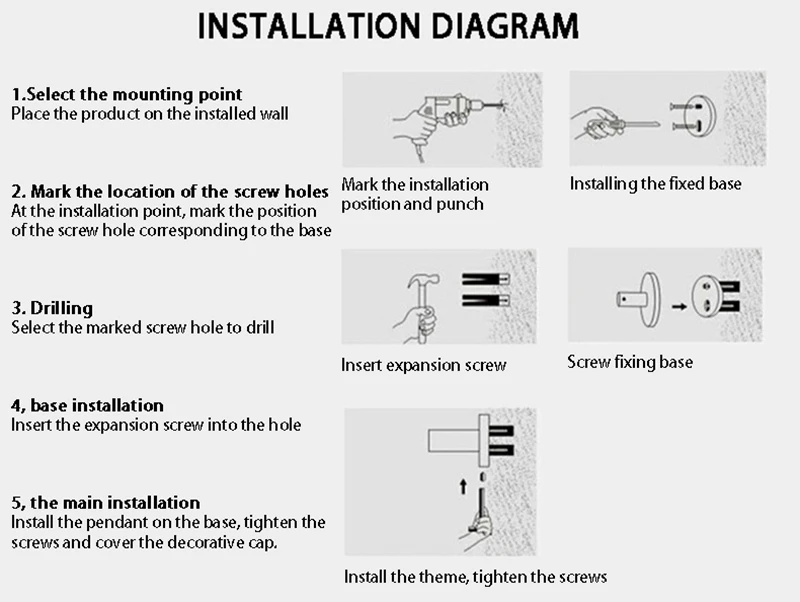 INSTALLATION DIAGRAM

1.Select the mounting point
Place the product on the installed wall

2. Mark the location of the screw holes
At the installation point, mark the position of the screw hole corresponding to the base

3. Drilling
Select the marked screw hole to drill

4, base installation
Insert the expansion screw into the hole

5, the main installation
Install the pendant on the base, tighten the screws and cover the decorative cap.

Mark the installation position and punch

Installing the fixed base

Insert expansion screw

Screw fixing base

Install the theme, tighten the screws