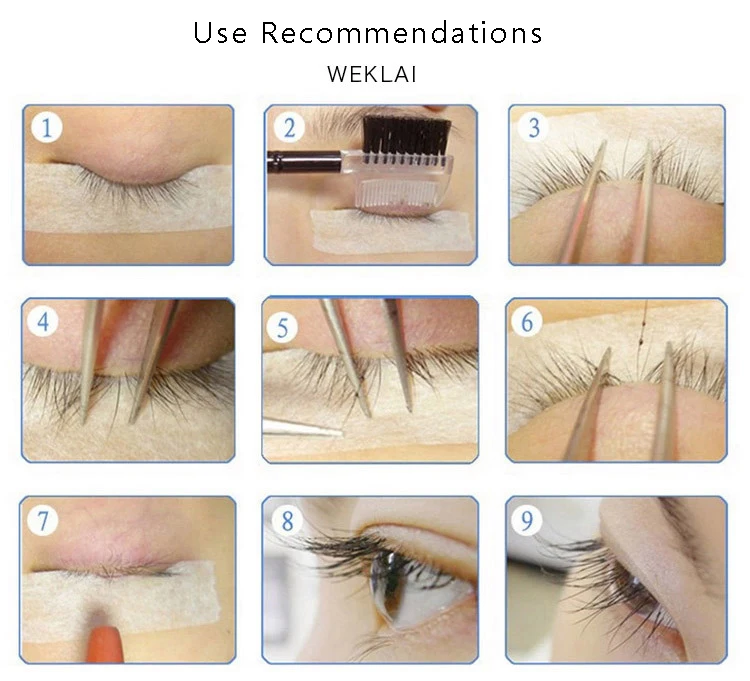 Use Recommendations

WEKLAI

1

2

3

4

5

6

7

8

9