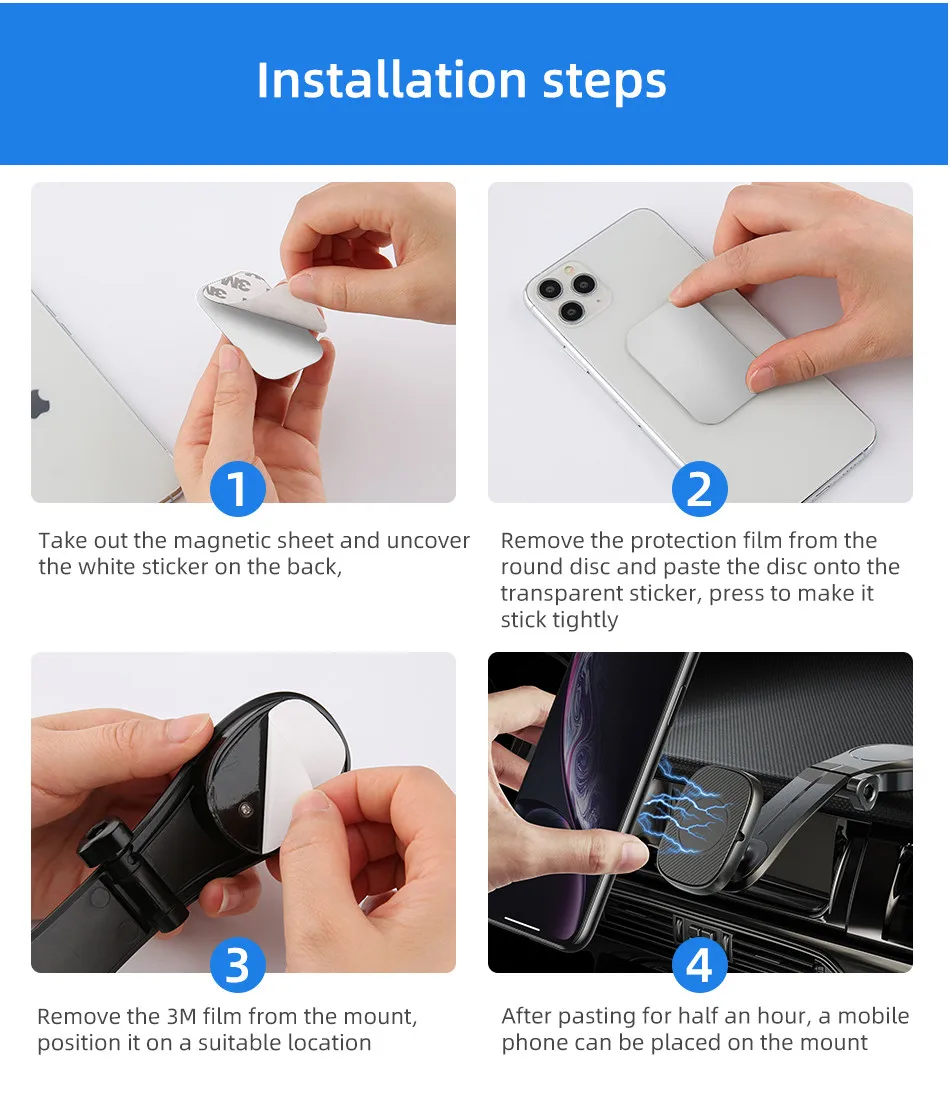 Installation steps

1

Take out the magnetic sheet and uncover the white sticker on the back,

2

Remove the protection film from the round disc and paste the disc onto the transparent sticker, press to make it stick tightly

3

Remove the 3M film from the mount, position it on a suitable location

4

After pasting for half an hour, a mobile phone can be placed on the mount