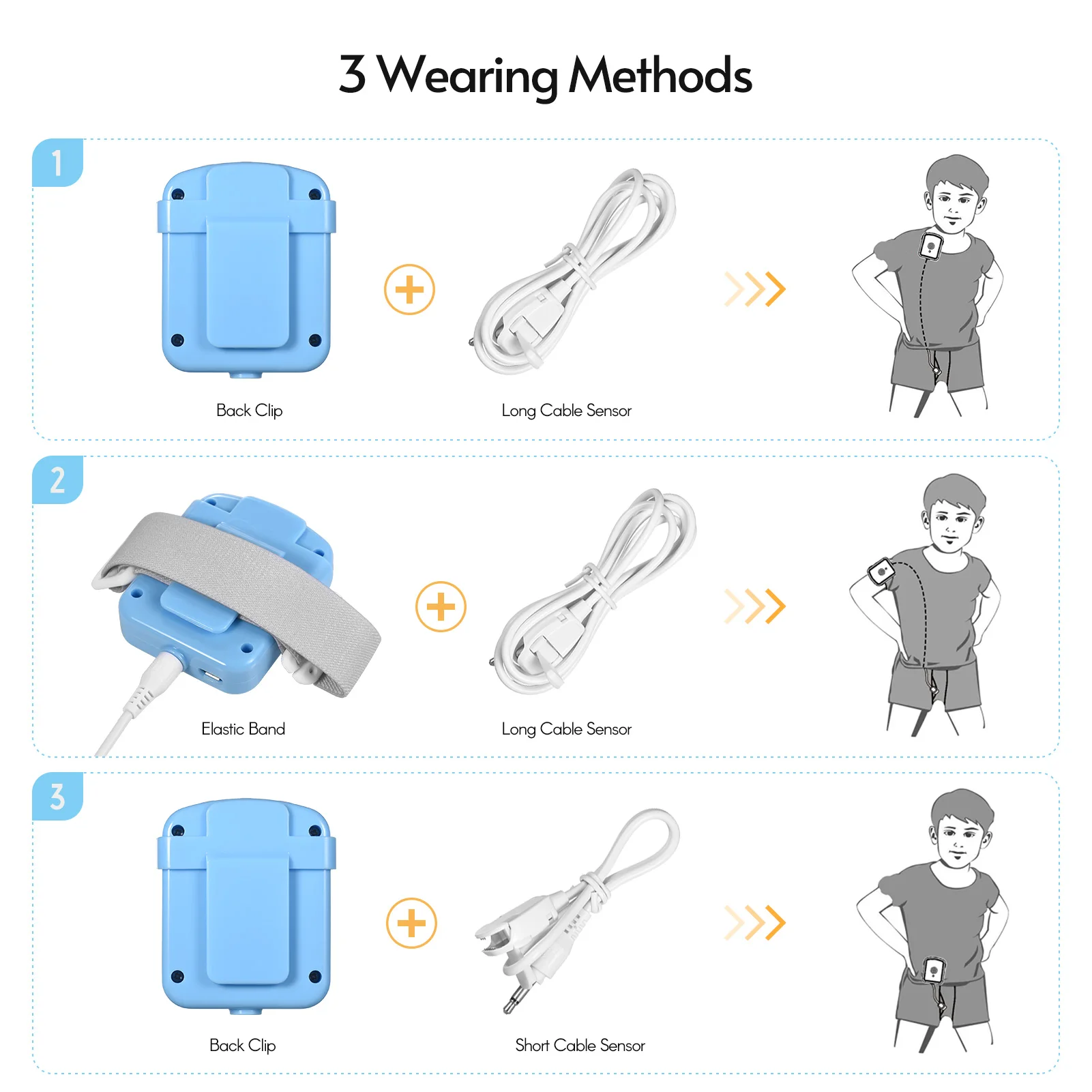 3 Wearing Methods

1

Back Clip

Long Cable Sensor

2

Elastic Band

Long Cable Sensor

3

Back Clip

Short Cable Sensor