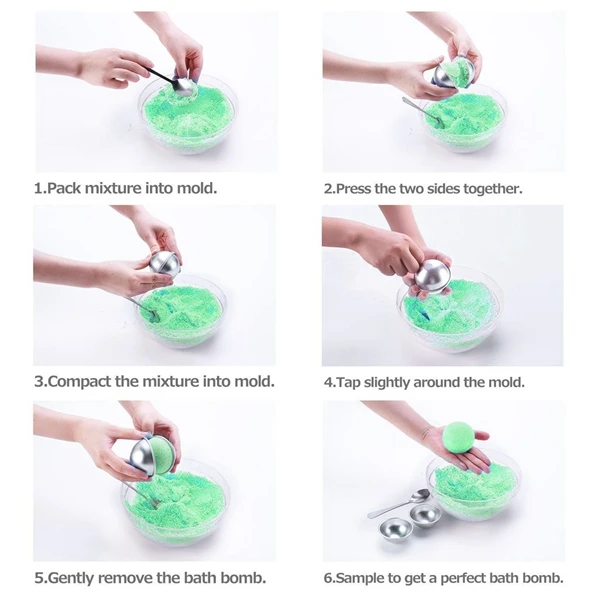 1.Pack mixture into mold.

2.Press the two sides together.

3.Compact the mixture into mold.

4.Tap slightly around the mold.

5.Gently remove the bath bomb.

6.Sample to get a perfect bath bomb.