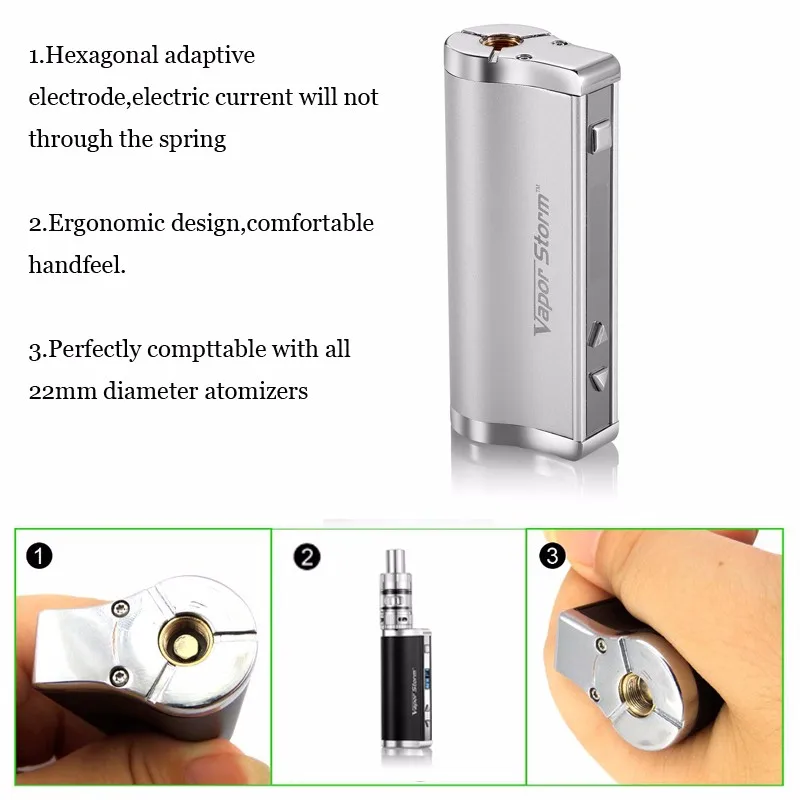 1.Hexagonal adaptive electrode,electric current will not through the spring

2.Ergonomic design,comfortable handfeel.

3.Perfectly compttable with all 22mm diameter atomizers

Vapor Storm™

1

2

Vapor Storm

3