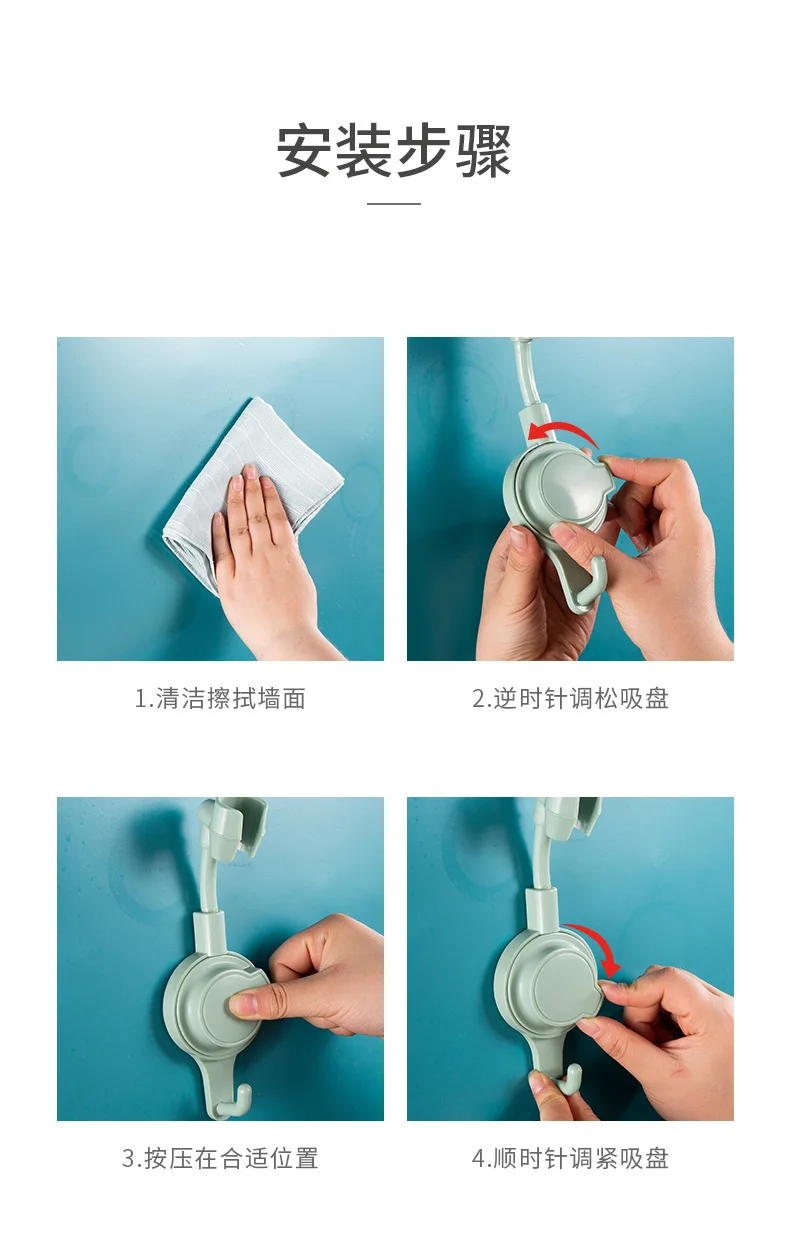 安装步骤

1.清洁擦拭墙面

2.逆时针调松吸盘

3.按压在合适位置

4.顺时针调紧吸盘