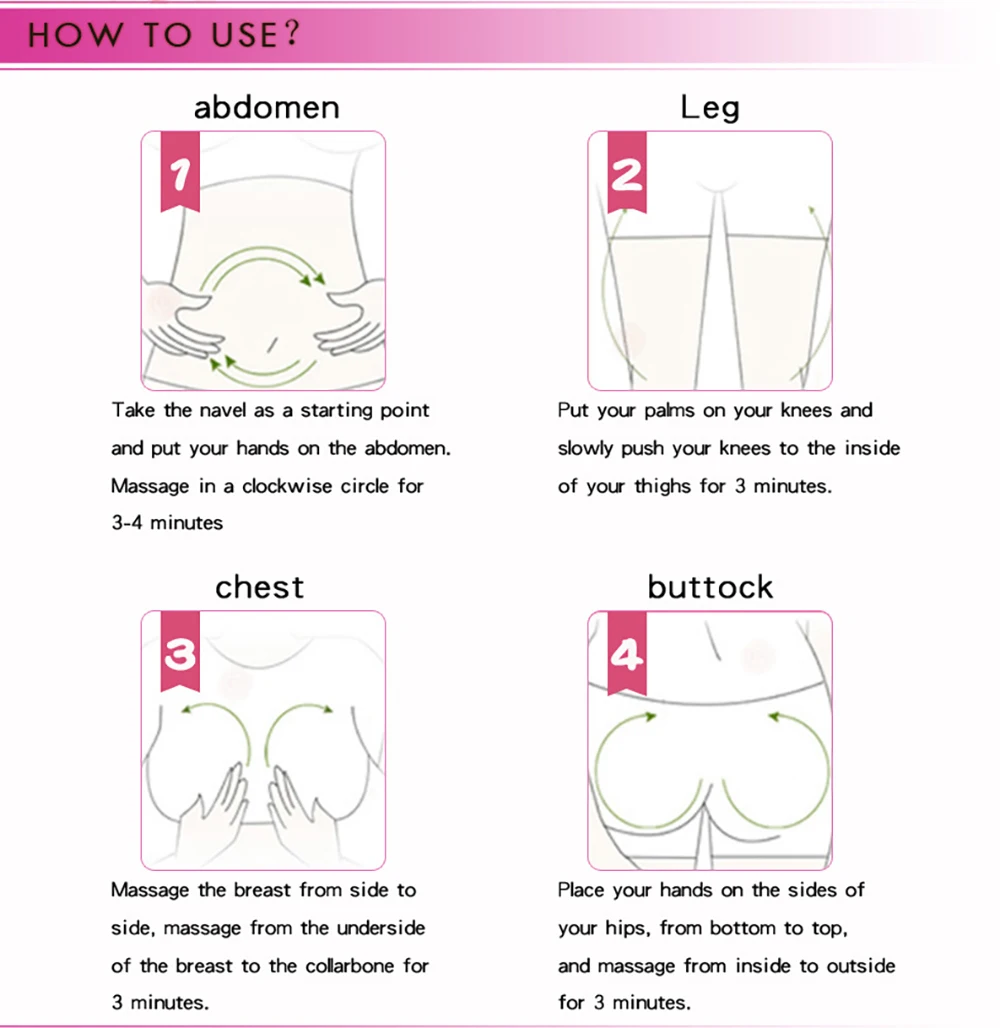 HOW TO USE?

abdomen

1

Take the navel as a starting point and put your hands on the abdomen. Massage in a clockwise circle for 3-4 minutes

Leg

2

Put your palms on your knees and slowly push your knees to the inside of your thighs for 3 minutes.

chest

3

Massage the breast from side to side, massage from the underside of the breast to the collarbone for 3 minutes.

buttock

4

Place your hands on the sides of your hips, from bottom to top, and massage from inside to outside for 3 minutes.