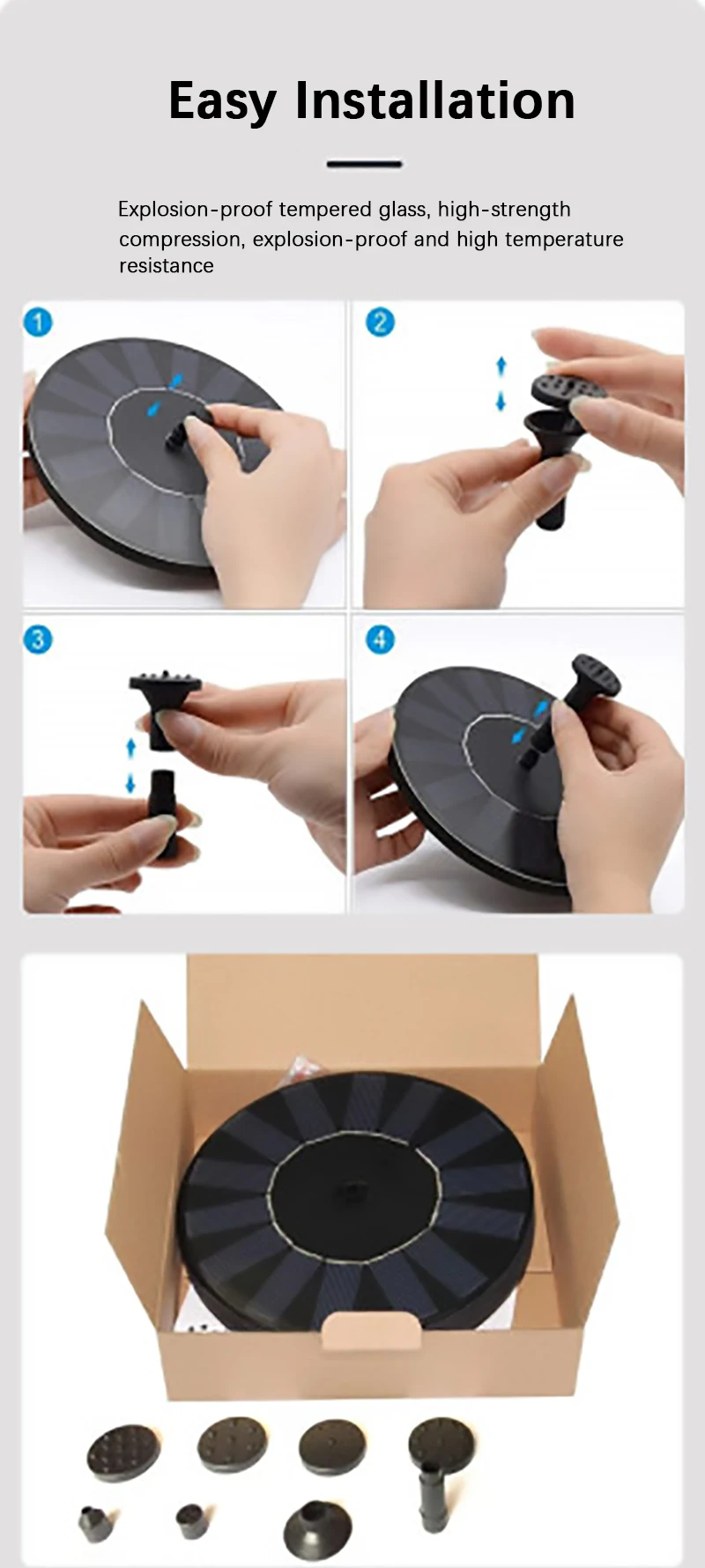 Easy Installation

Explosion-proof tempered glass, high-strength compression, explosion-proof and high temperature resistance

1

2

3

4