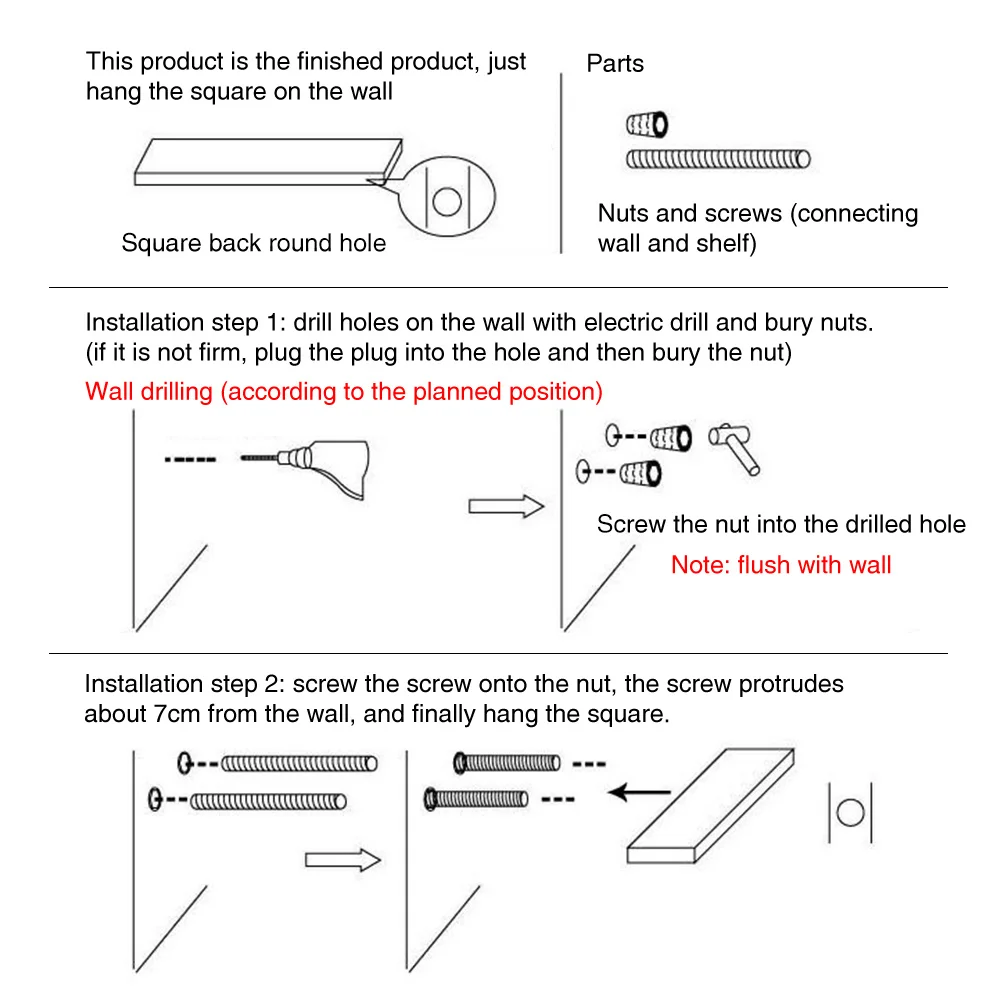 This product is the finished product, just hang the square on the wall

Square back round hole

Parts

Nuts and screws (connecting wall and shelf)

Installation step 1: drill holes on the wall with electric drill and bury nuts. (if it is not firm, plug the plug into the hole and then bury the nut)

Wall drilling (according to the planned position)

Screw the nut into the drilled hole

Note: flush with wall

Installation step 2: screw the screw onto the nut, the screw protrudes about 7cm from the wall, and finally hang the square.