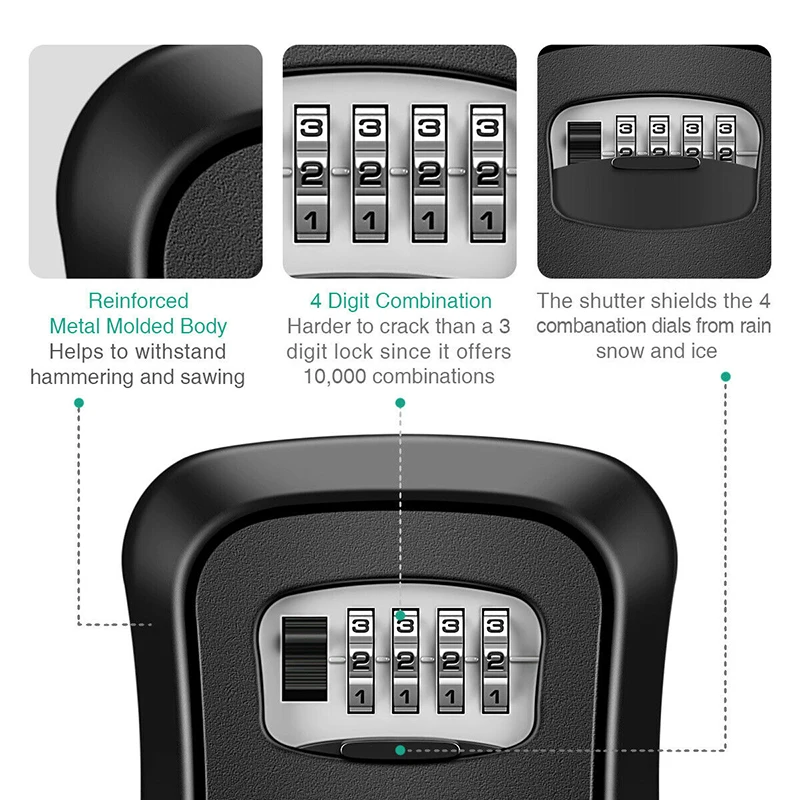 3 3 3 3
2 2 2 2
1 1 1 1

3 3 3 3
2 2 2 2

Reinforced
Metal Molded Body
Helps to withstand hammering and sawing

4 Digit Combination
Harder to crack than a 3 digit lock since it offers 10,000 combinations

The shutter shields the 4 combanation dials from rain snow and ice

3 3 3 3
2 2 2 2
1 1 1 1