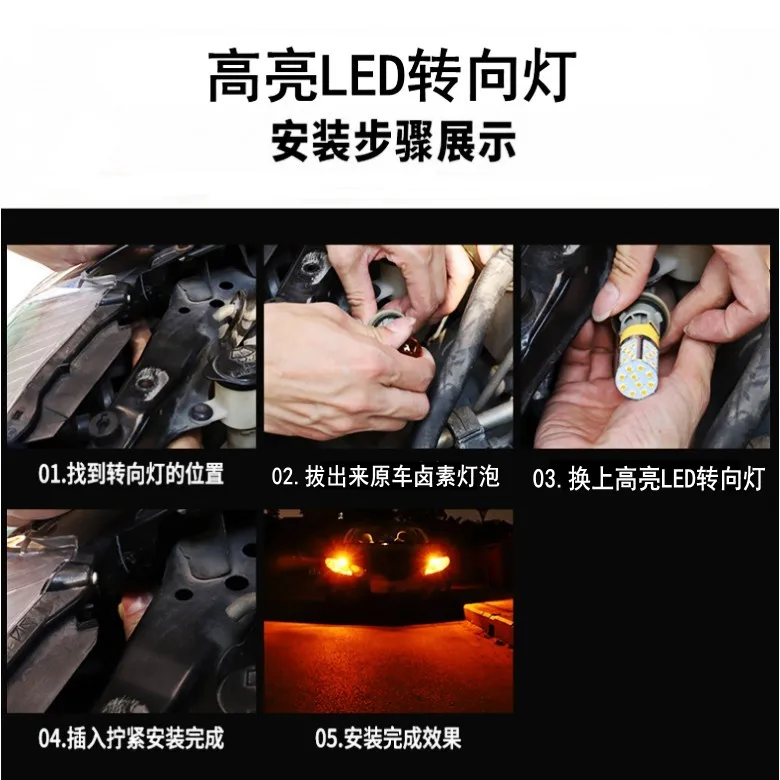 高亮LED转向灯
安装步骤展示

01.找到转向灯的位置

02. 拔出来原车卤素灯泡

03. 换上高亮LED转向灯

04.插入拧紧安装完成

05.安装完成效果