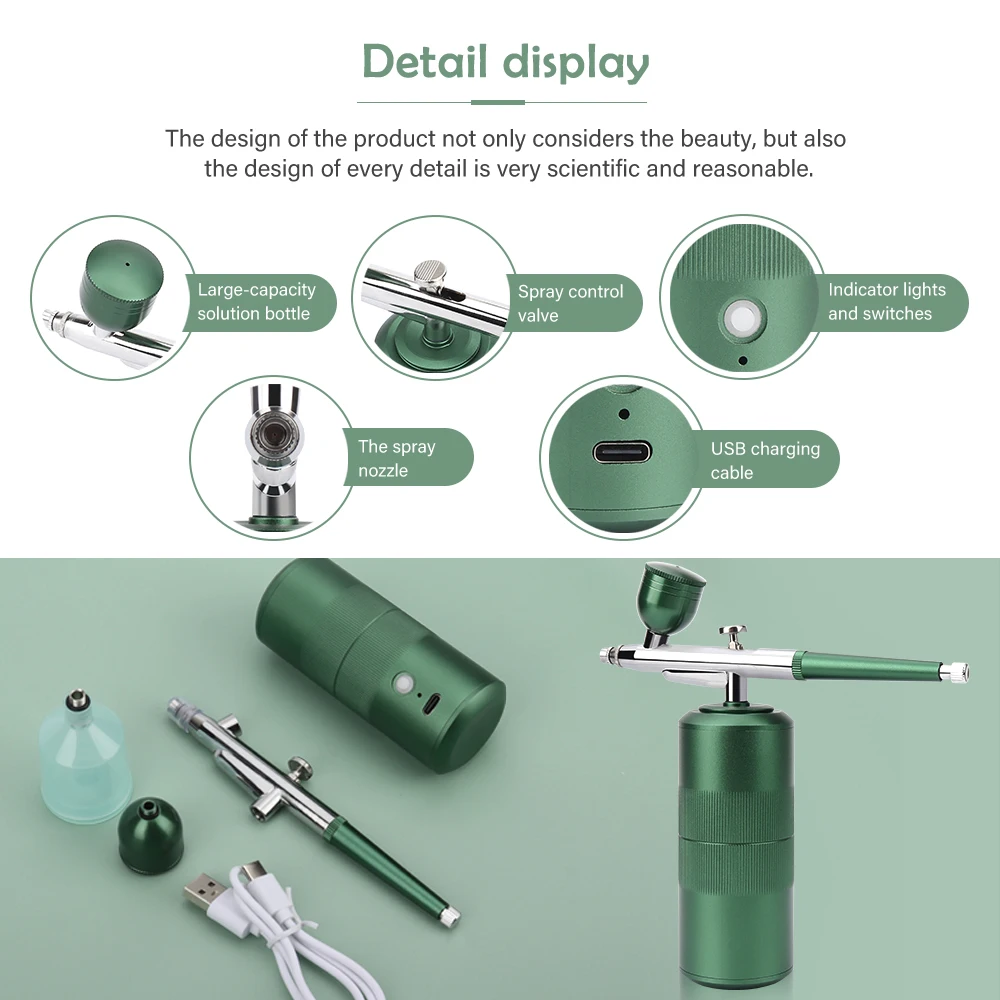 Detail display

The design of the product not only considers the beauty, but also the design of every detail is very scientific and reasonable.

Large-capacity solution bottle

Spray control valve

Indicator lights and switches

The spray nozzle

USB charging cable