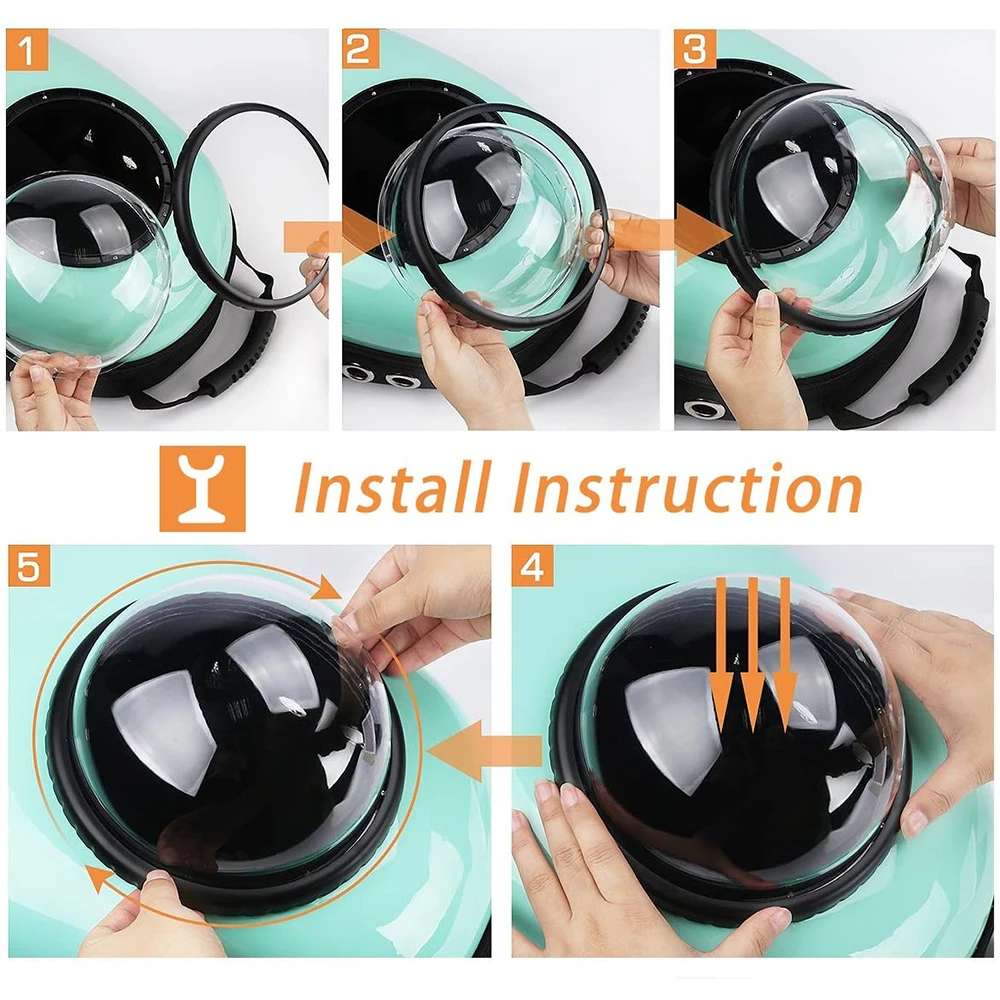 1

2

3

Install Instruction

5

4