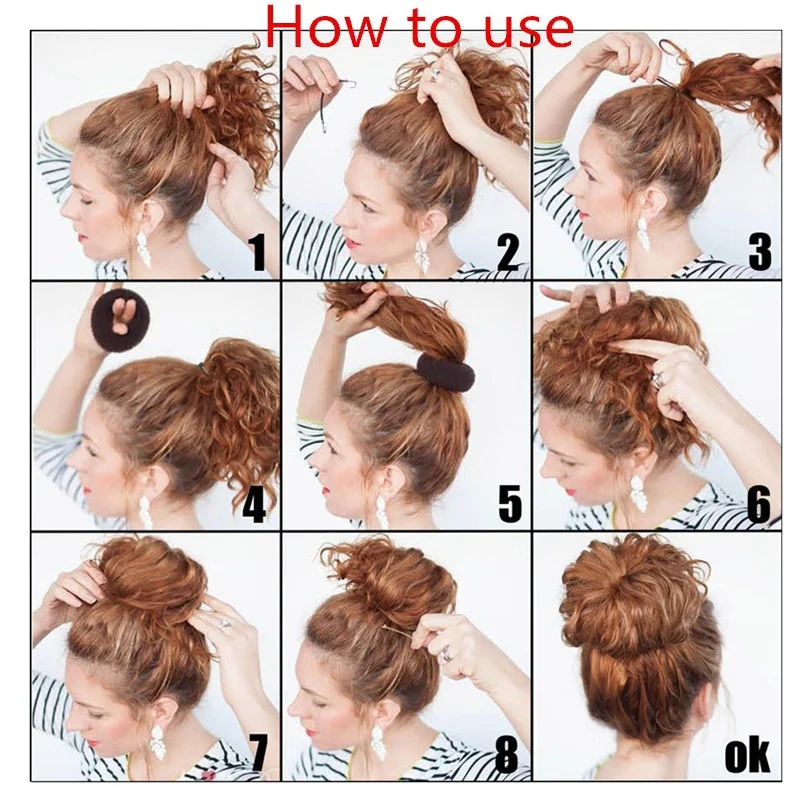 How to use

1

2

3

4

5

6

7

8

ok