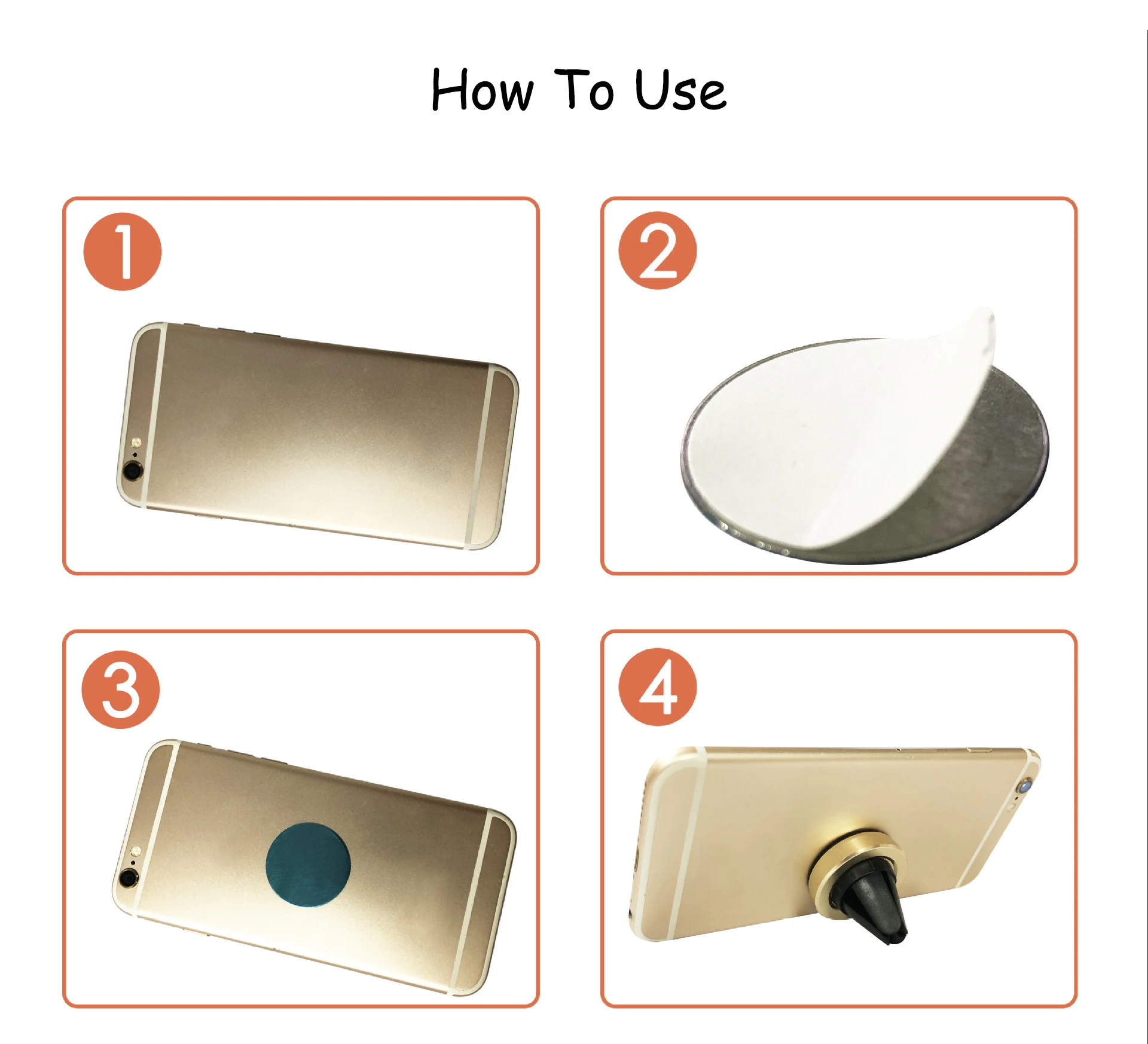 How To Use

1

2

3

4