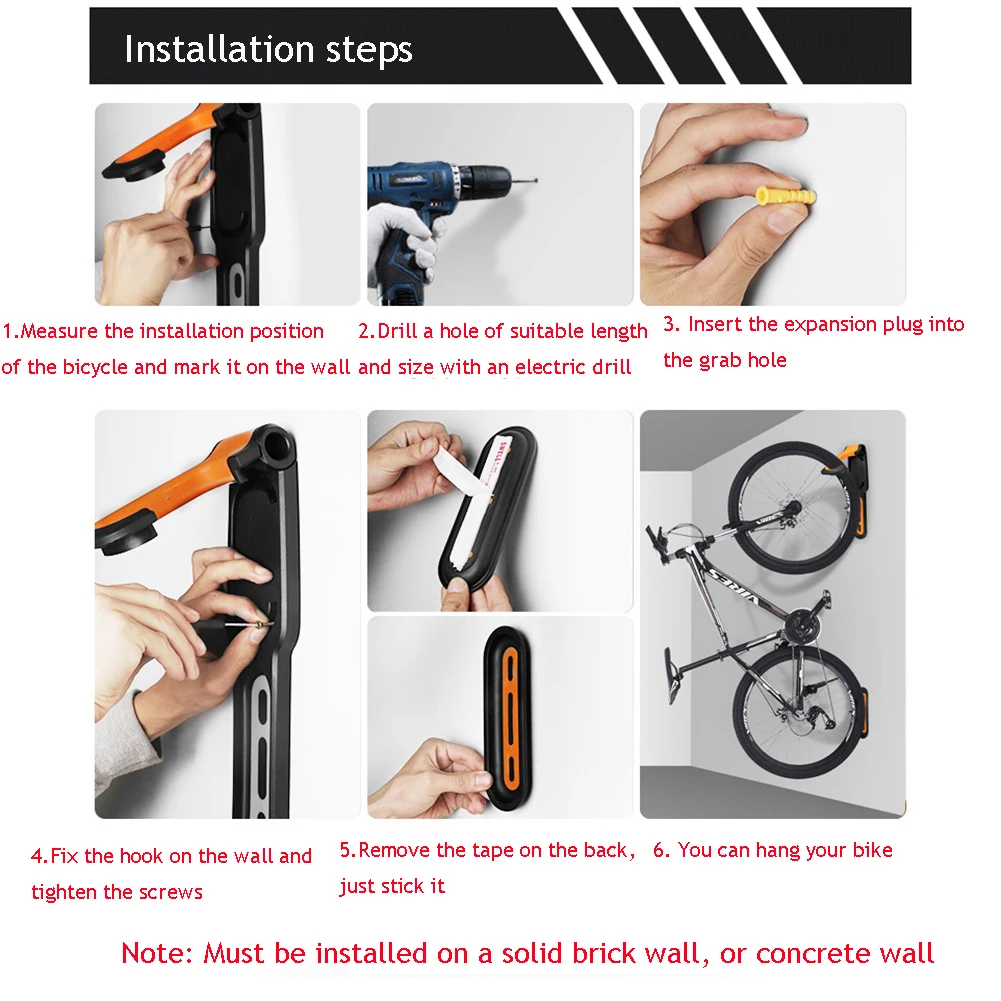 Installation steps

1.Measure the installation position of the bicycle and mark it on the wall

2.Drill a hole of suitable length and size with an electric drill

3. Insert the expansion plug into the grab hole

4.Fix the hook on the wall and tighten the screws

5.Remove the tape on the back, just stick it

6. You can hang your bike

Note: Must be installed on a solid brick wall, or concrete wall