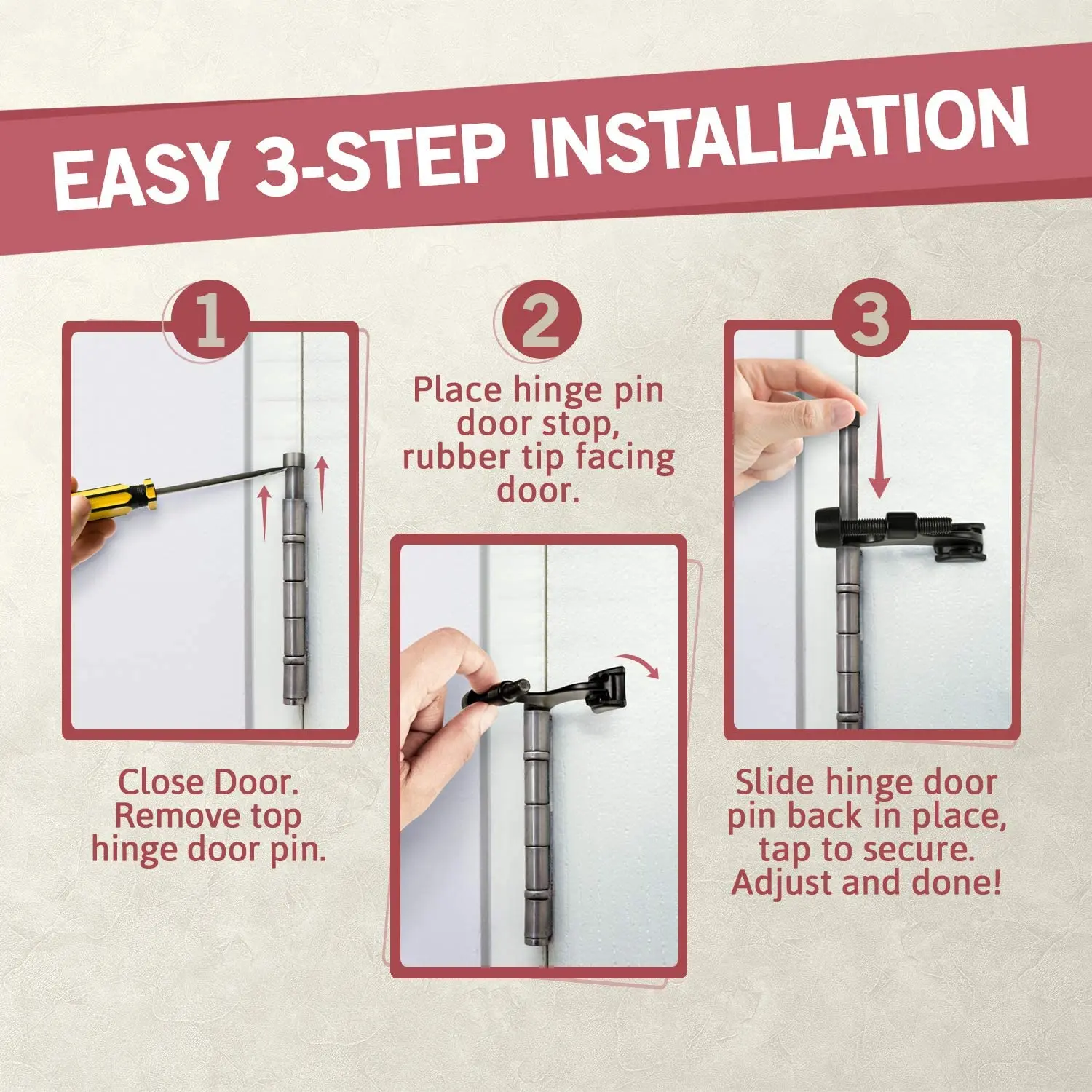 EASY 3-STEP INSTALLATION

1

Close Door. Remove top hinge door pin.

2

Place hinge pin door stop, rubber tip facing door.

3

Slide hinge door pin back in place, tap to secure. Adjust and done!