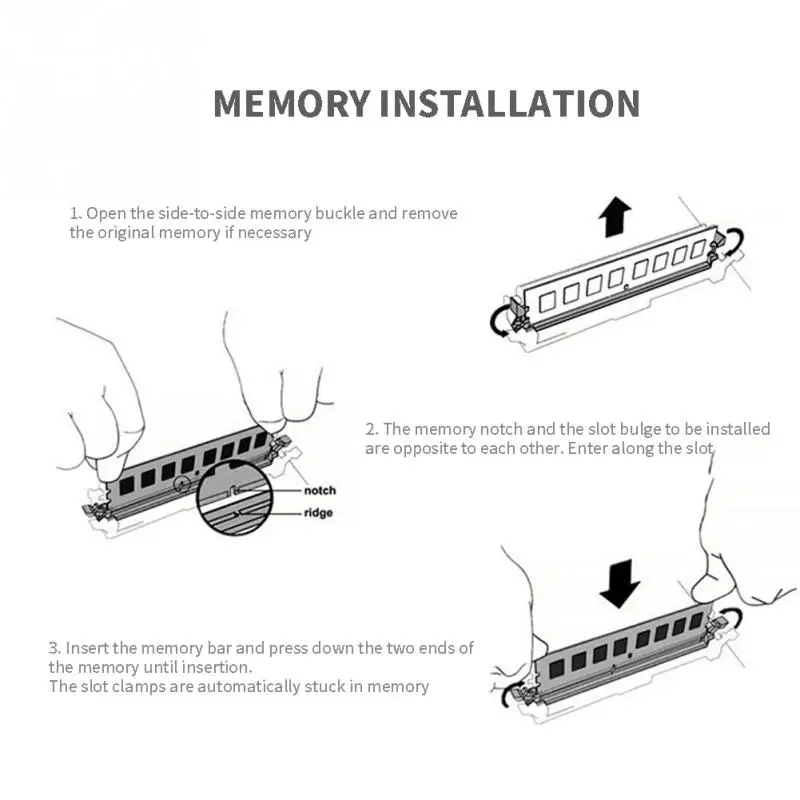 MEMORY INSTALLATION

1. Open the side-to-side memory buckle and remove the original memory if necessary

notch

ridge

2. The memory notch and the slot bulge to be installed are opposite to each other. Enter along the slot

3. Insert the memory bar and press down the two ends of the memory until insertion.
The slot clamps are automatically stuck in memory