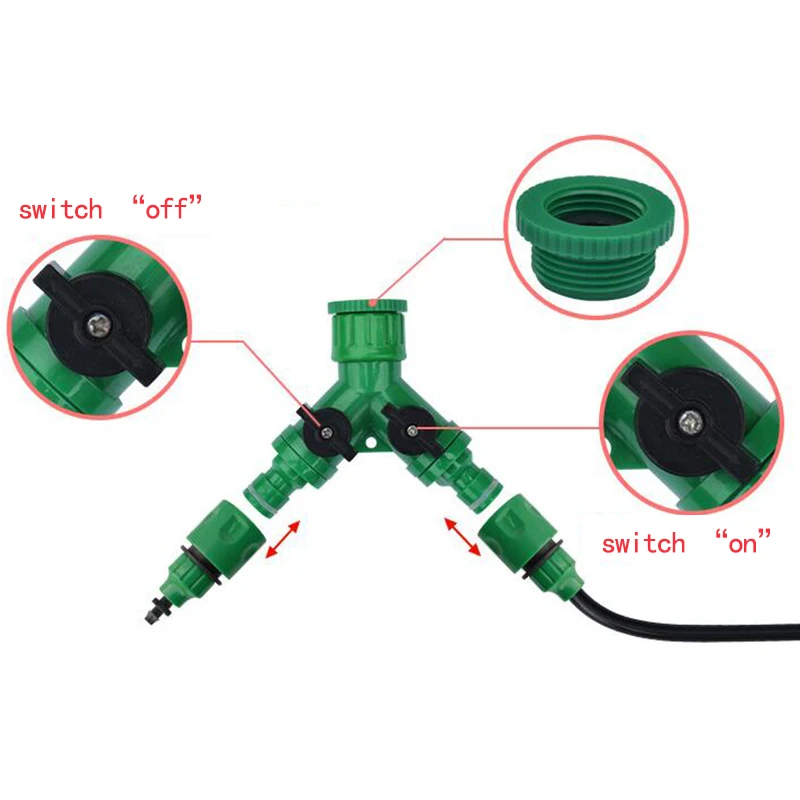 switch “off”

switch “on”