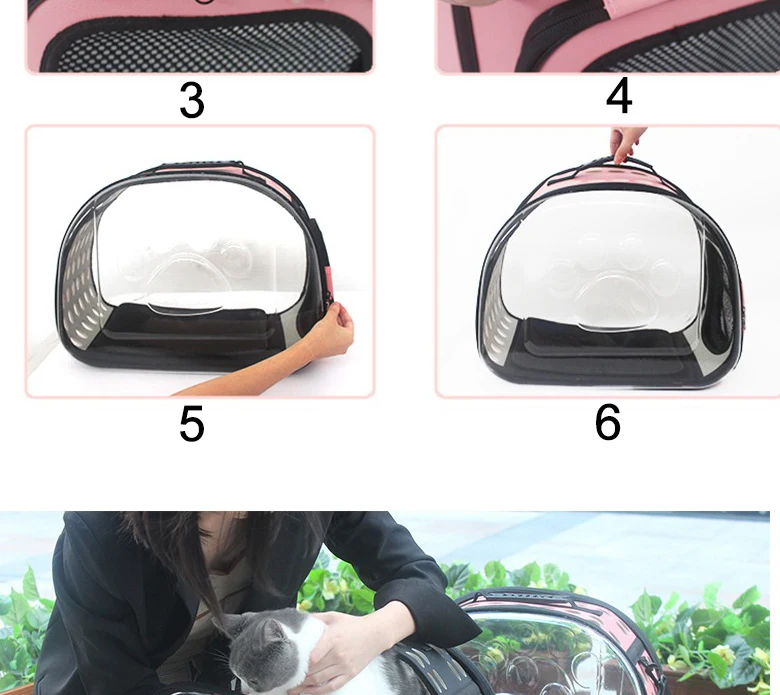 3

4

5

6