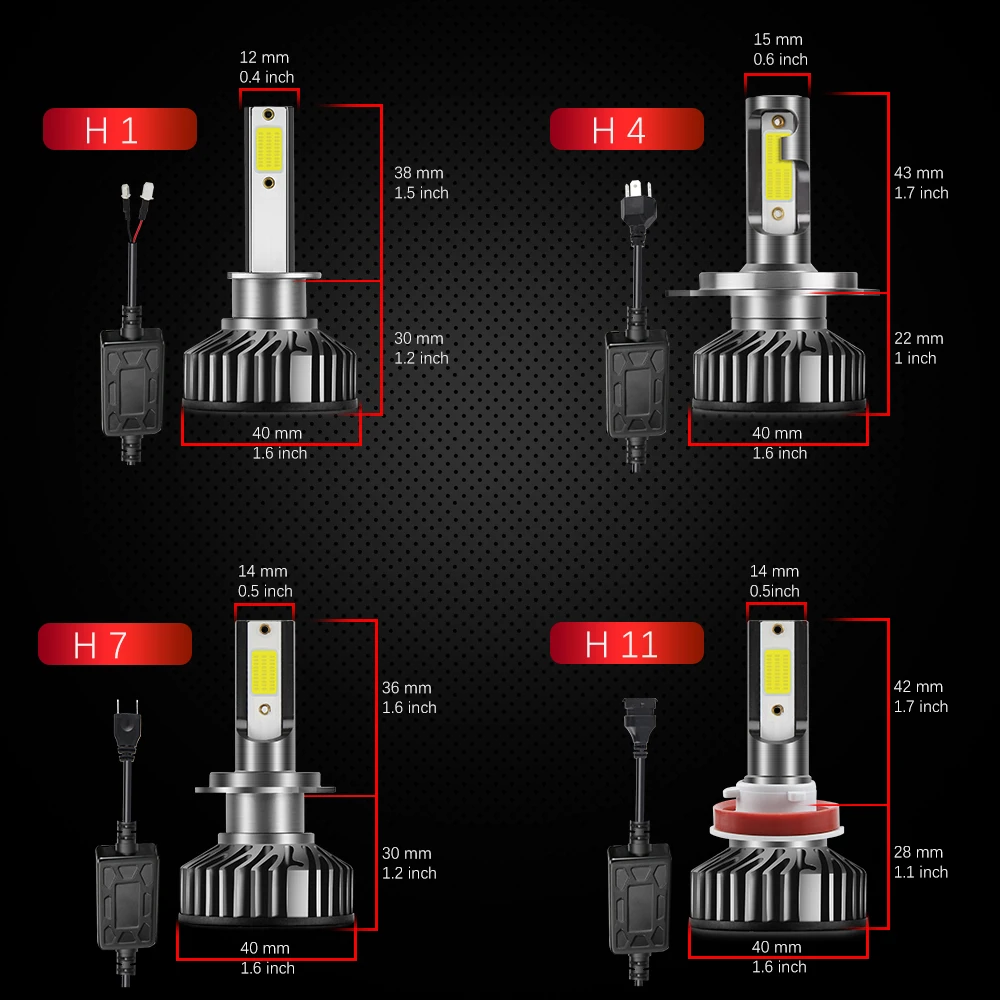 H 1

12 mm
0.4 inch

38 mm
1.5 inch

30 mm
1.2 inch

40 mm
1.6 inch

H 4

15 mm
0.6 inch

43 mm
1.7 inch

22 mm
1 inch

40 mm
1.6 inch

H 7

14 mm
0.5 inch

36 mm
1.6 inch

30 mm
1.2 inch

40 mm
1.6 inch

H 11

14 mm
0.5inch

42 mm
1.7 inch

28 mm
1.1 inch

40 mm
1.6 inch