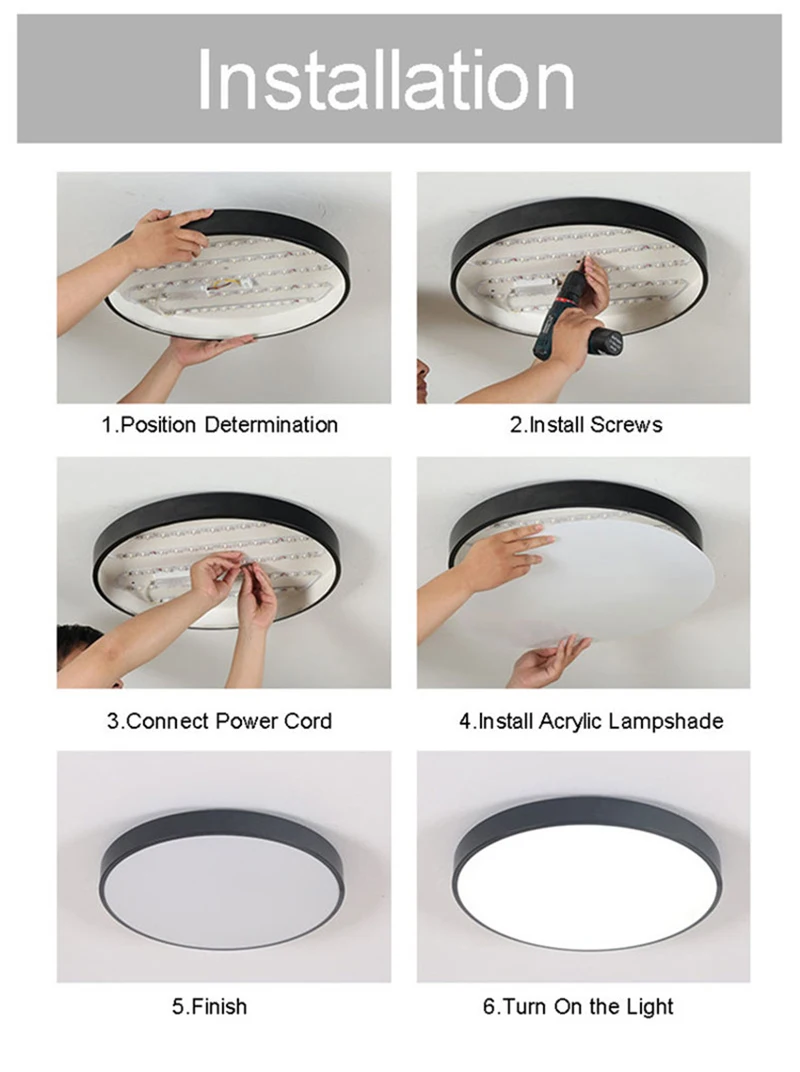 Installation

1.Position Determination

2.Install Screws

3.Connect Power Cord

4.Install Acrylic Lampshade

5.Finish

6.Turn On the Light