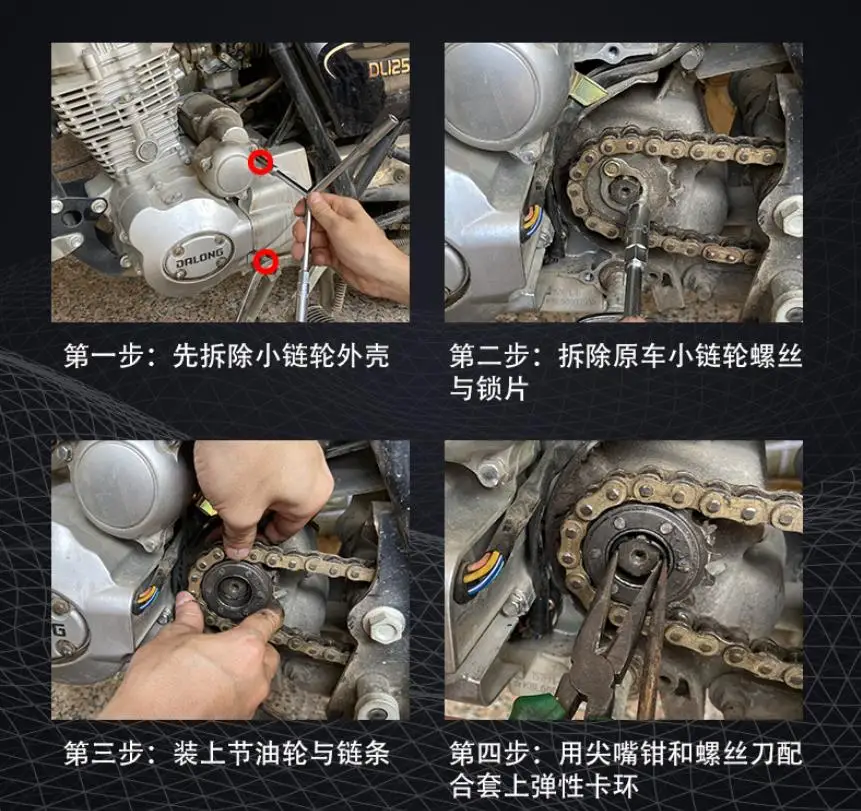 DL125

DALONG

第一步：先拆除小链轮外壳

第二步：拆除原车小链轮螺丝与锁片

第三步：装上节油轮与链条

第四步：用尖嘴钳和螺丝刀配合套上弹性卡环