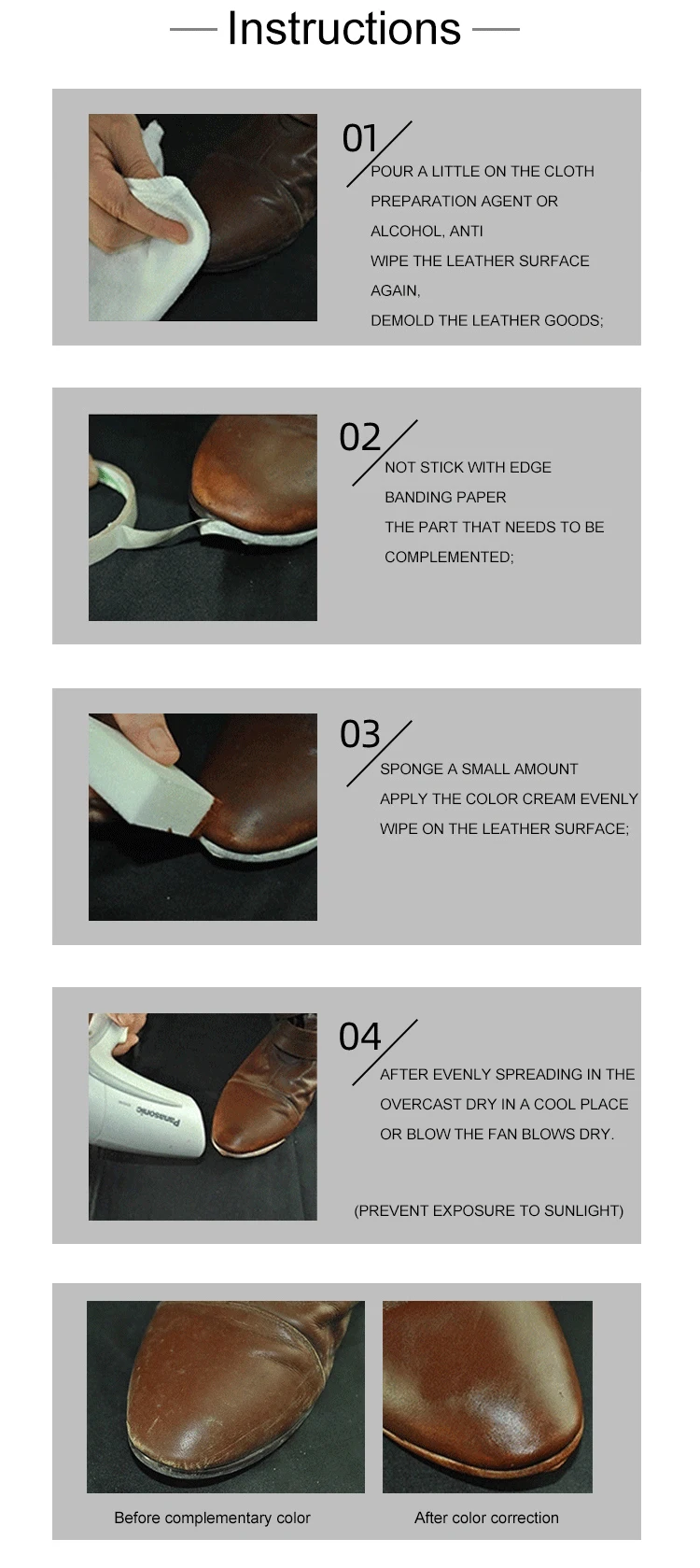 Instructions

01

POUR A LITTLE ON THE CLOTH
PREPARATION AGENT OR
ALCOHOL, ANTI
WIPE THE LEATHER SURFACE
AGAIN,
DEMOLD THE LEATHER GOODS;

02

NOT STICK WITH EDGE
BANDING PAPER
THE PART THAT NEEDS TO BE
COMPLEMENTED;

03

SPONGE A SMALL AMOUNT
APPLY THE COLOR CREAM EVENLY
WIPE ON THE LEATHER SURFACE;

Panasonic

04

AFTER EVENLY SPREADING IN THE
OVERCAST DRY IN A COOL PLACE
OR BLOW THE FAN BLOWS DRY.

(PREVENT EXPOSURE TO SUNLIGHT)

Before complementary color

After color correction