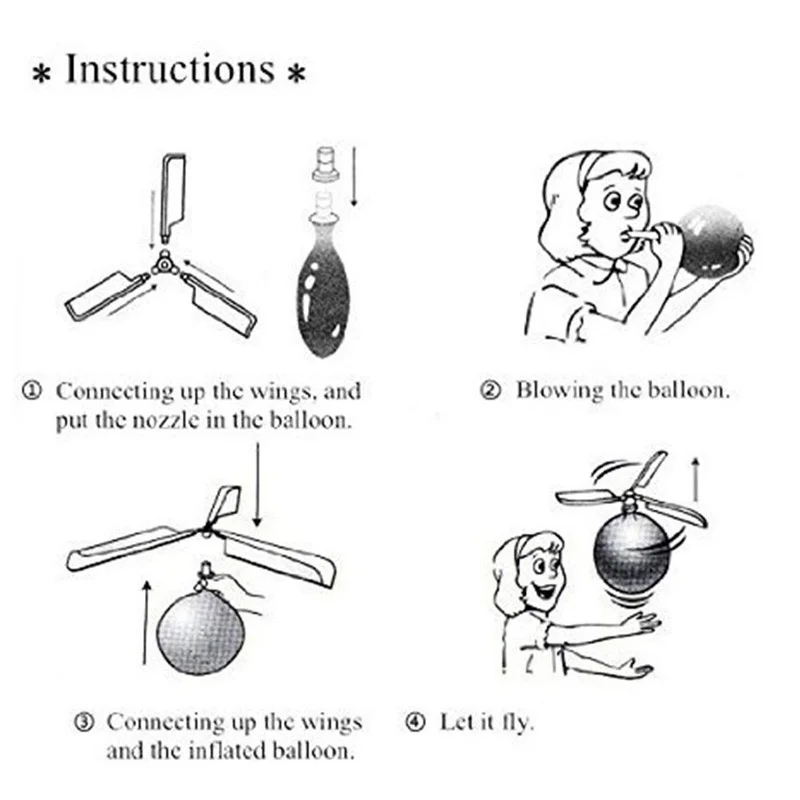 * Instructions *

① Connecting up the wings, and put the nozzle in the balloon.

② Blowing the balloon.

③ Connecting up the wings and the inflated balloon.

④ Let it fly.