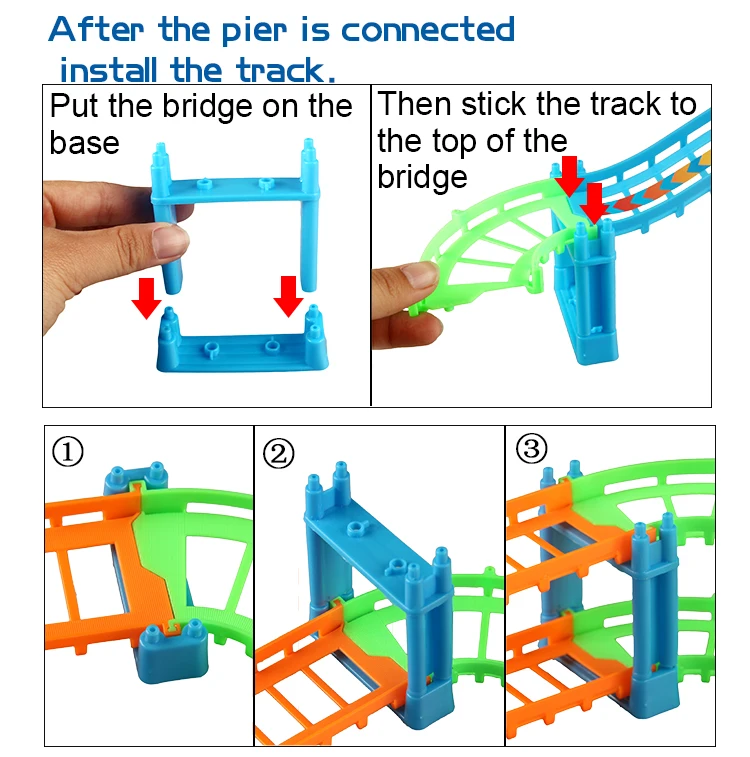 After the pier is connected install the track.

Put the bridge on the base

Then stick the track to the top of the bridge

①

②

③