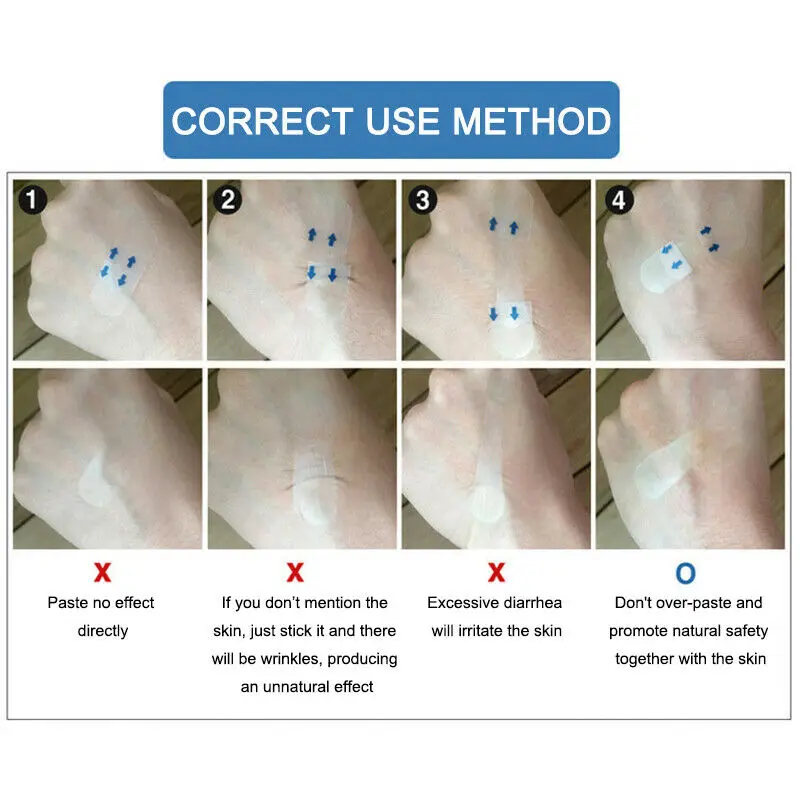 CORRECT USE METHOD

1

2

3

4

X
Paste no effect directly

X
If you don't mention the skin, just stick it and there will be wrinkles, producing an unnatural effect

X
Excessive diarrhea will irritate the skin

O
Don't over-paste and promote natural safety together with the skin