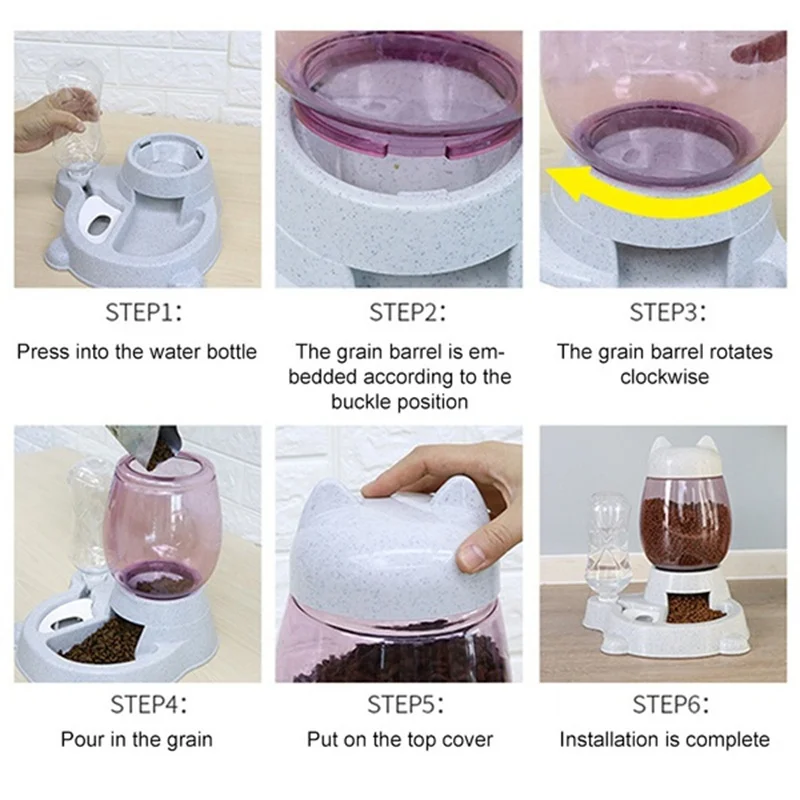 STEP1:
Press into the water bottle

STEP2:
The grain barrel is embedded according to the buckle position

STEP3:
The grain barrel rotates clockwise

STEP4:
Pour in the grain

STEP5:
Put on the top cover

STEP6:
Installation is complete