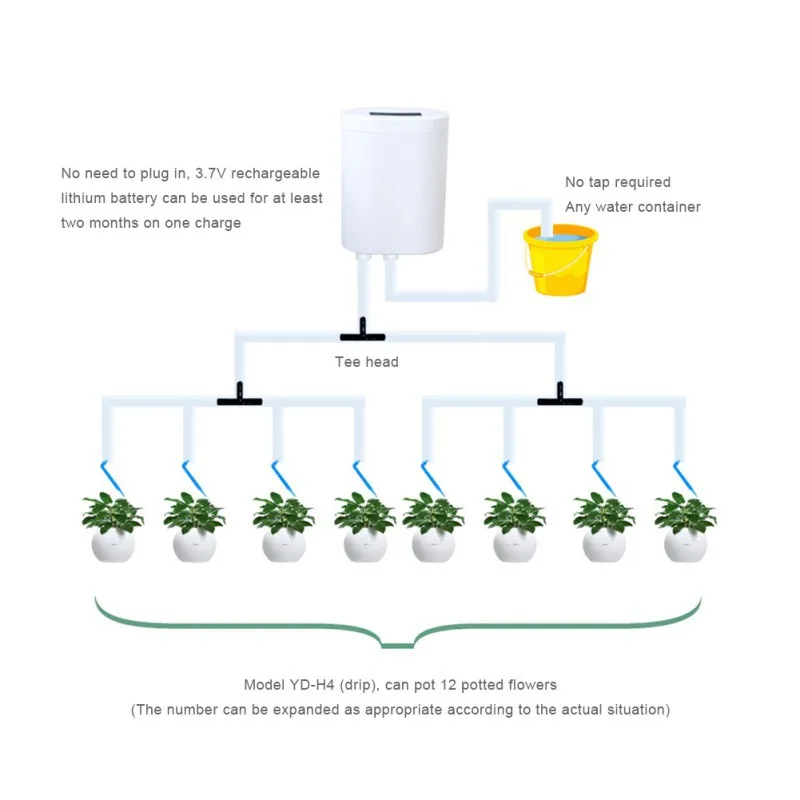 No need to plug in, 3.7V rechargeable lithium battery can be used for at least two months on one charge

No tap required
Any water container

Tee head

Model YD-H4 (drip), can pot 12 potted flowers
(The number can be expanded as appropriate according to the actual situation)