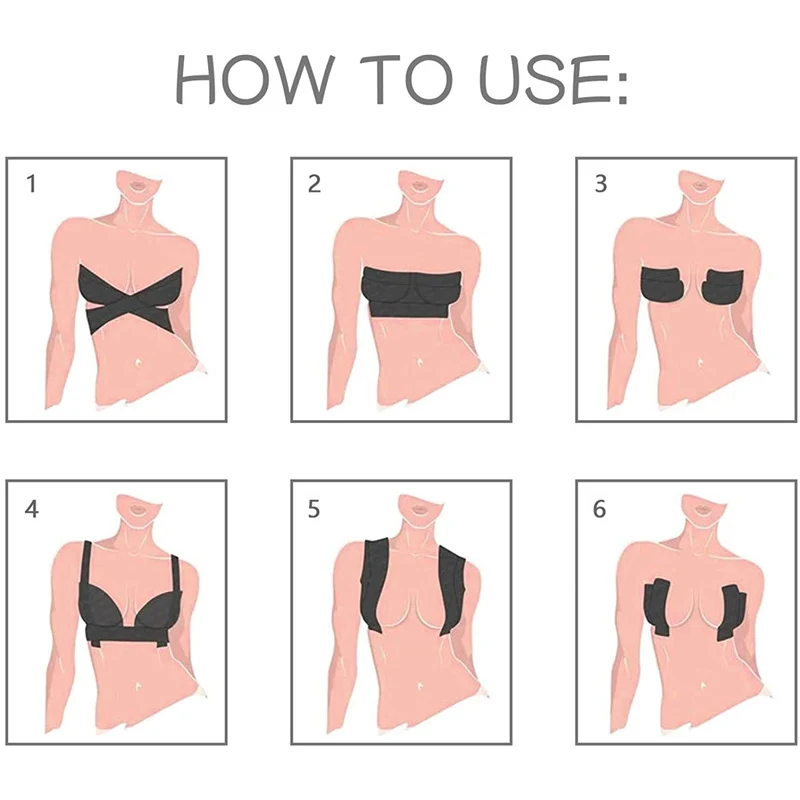 HOW TO USE:

1

2

3

4

5

6