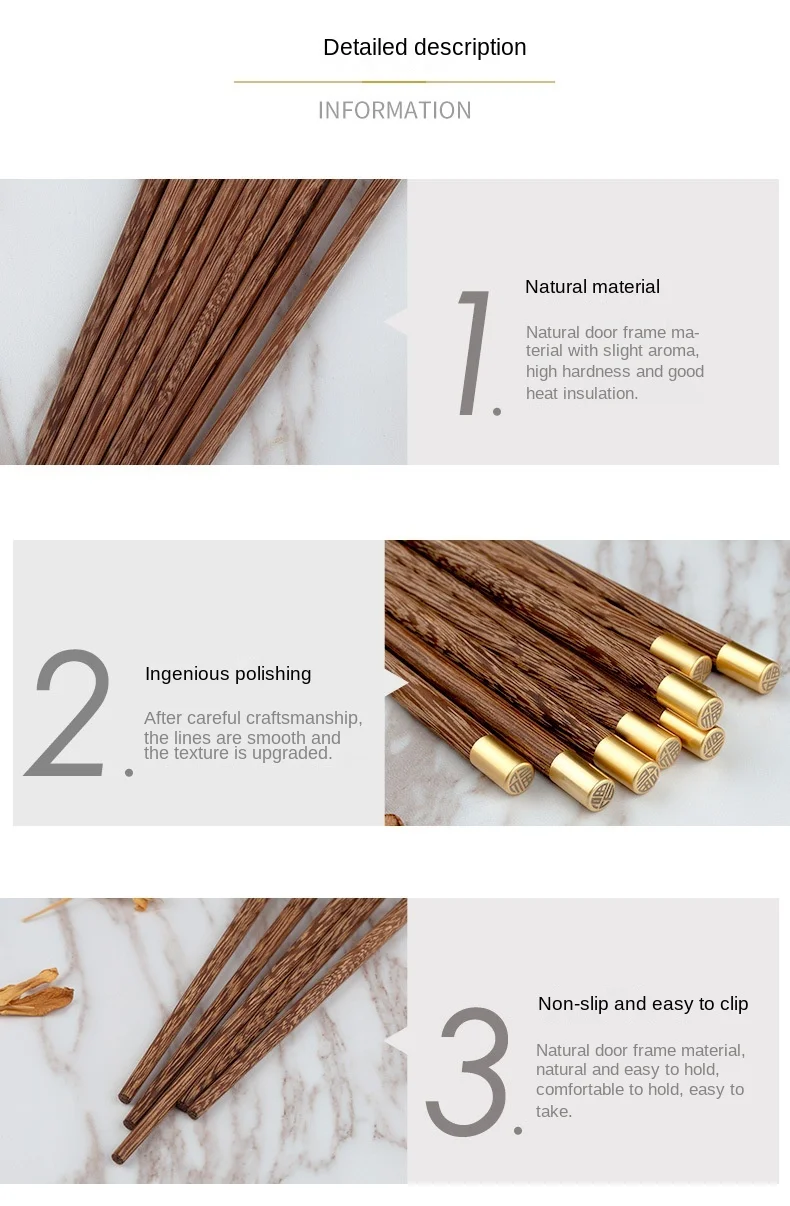 Detailed description

INFORMATION

1.

Natural material

Natural door frame material with slight aroma, high hardness and good heat insulation.

2.

Ingenious polishing

After careful craftsmanship, the lines are smooth and the texture is upgraded.

3.

Non-slip and easy to clip

Natural door frame material, natural and easy to hold, comfortable to hold, easy to take.