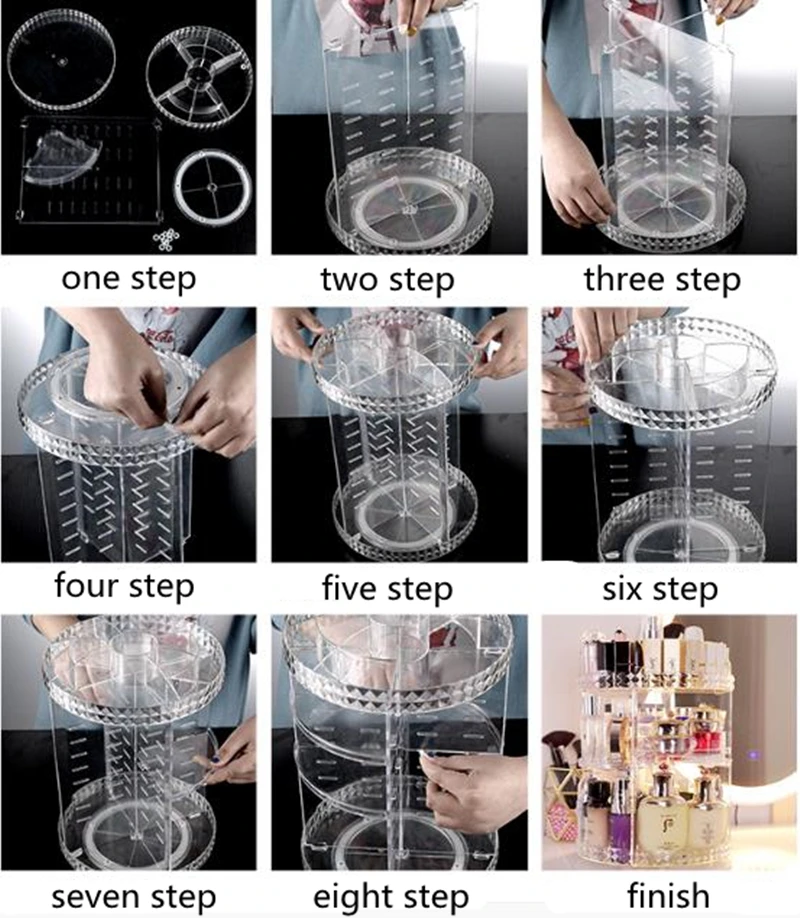 one step

two step

three step

four step

five step

six step

seven step

eight step

finish