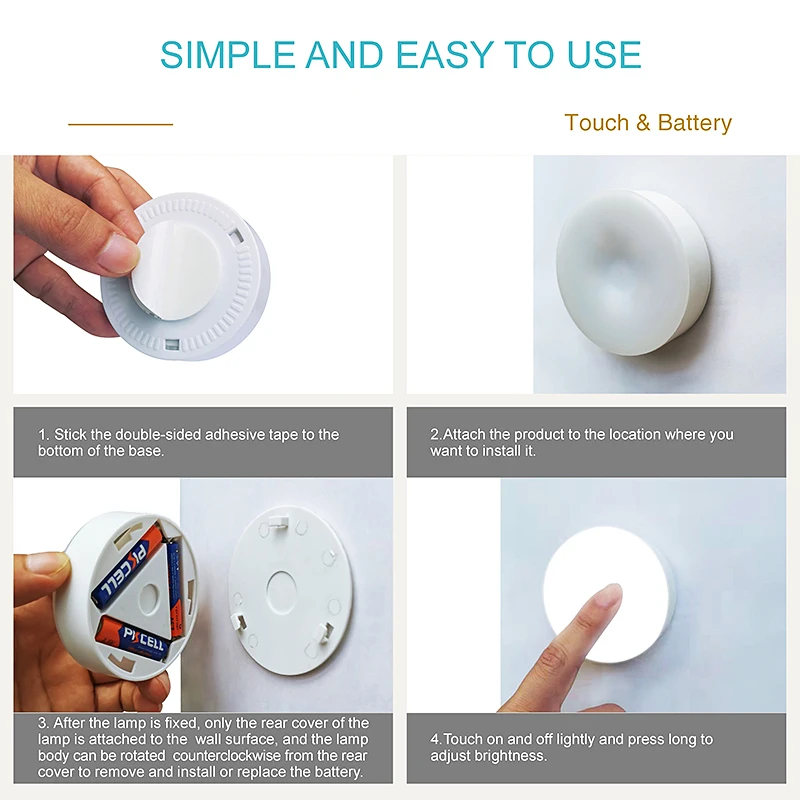 SIMPLE AND EASY TO USE

Touch & Battery

1. Stick the double-sided adhesive tape to the bottom of the base.

2.Attach the product to the location where you want to install it.

PKCELL

PKCELL

3. After the lamp is fixed, only the rear cover of the lamp is attached to the wall surface, and the lamp body can be rotated counterclockwise from the rear cover to remove and install or replace the battery.

4.Touch on and off lightly and press long to adjust brightness.